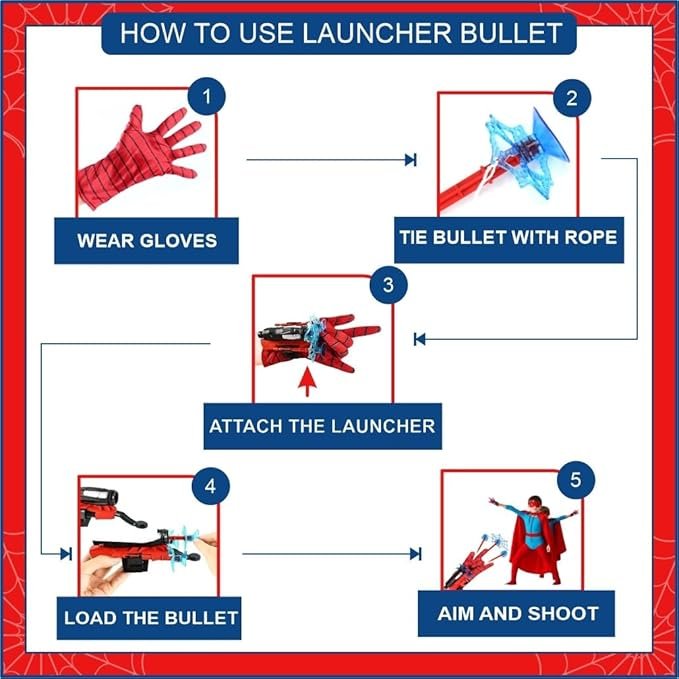 HOW TO USE LAUNCHER BULLET

1
WEAR GLOVES

2
TIE BULLET WITH ROPE

3
ATTACH THE LAUNCHER

4
LOAD THE BULLET

5
AIM AND SHOOT