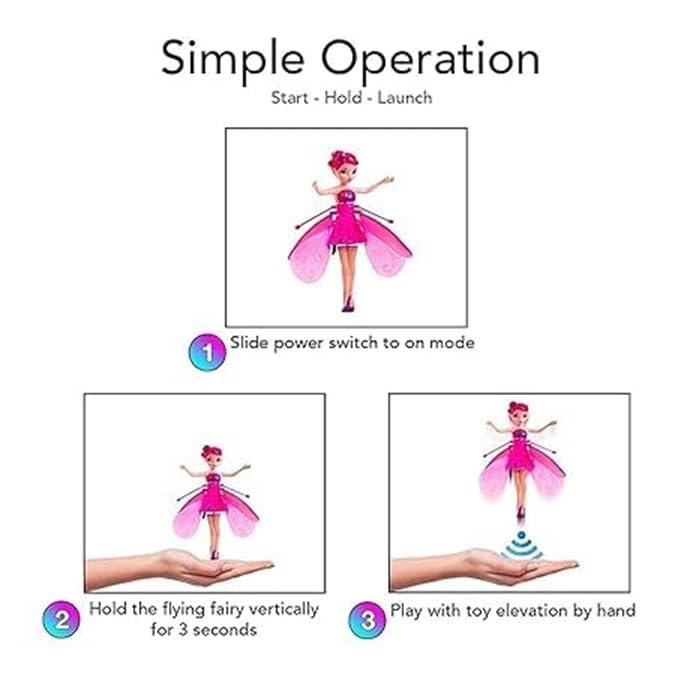 Simple Operation

Start - Hold - Launch

1 Slide power switch to on mode

2 Hold the flying fairy vertically for 3 seconds

3 Play with toy elevation by hand