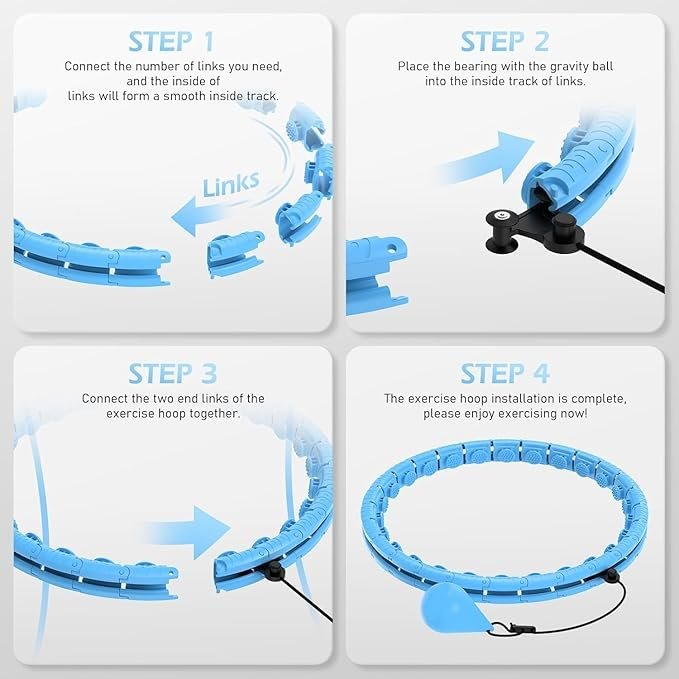 STEP 1

Connect the number of links you need, and the inside of links will form a smooth inside track.

Links

STEP 2

Place the bearing with the gravity ball into the inside track of links.

STEP 3

Connect the two end links of the exercise hoop together.

STEP 4

The exercise hoop installation is complete, please enjoy exercising now!