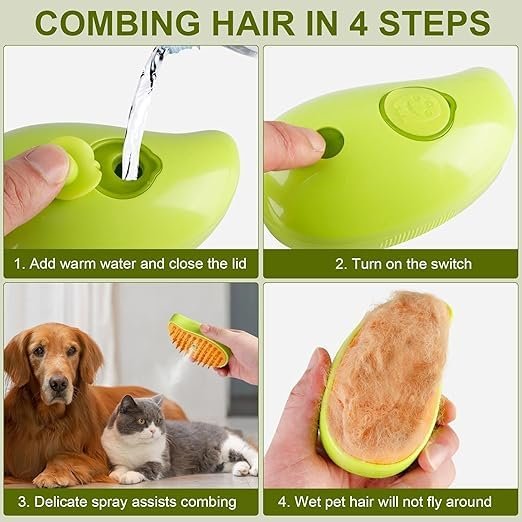 COMBING HAIR IN 4 STEPS

1. Add warm water and close the lid

2. Turn on the switch

3. Delicate spray assists combing

4. Wet pet hair will not fly around