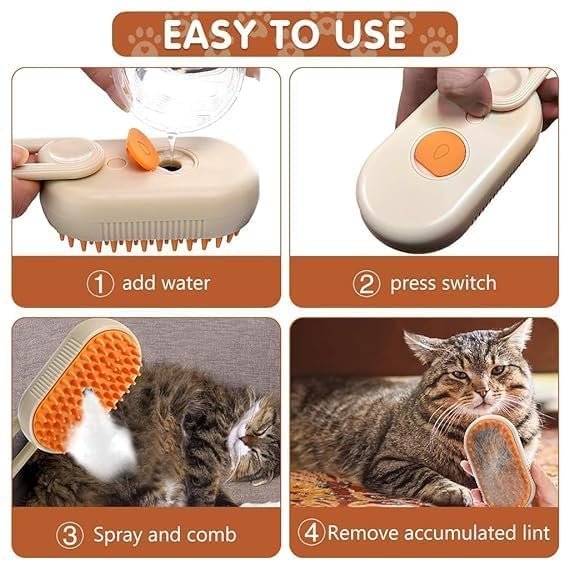 EASY TO USE

① add water

② press switch

③ Spray and comb

④ Remove accumulated lint