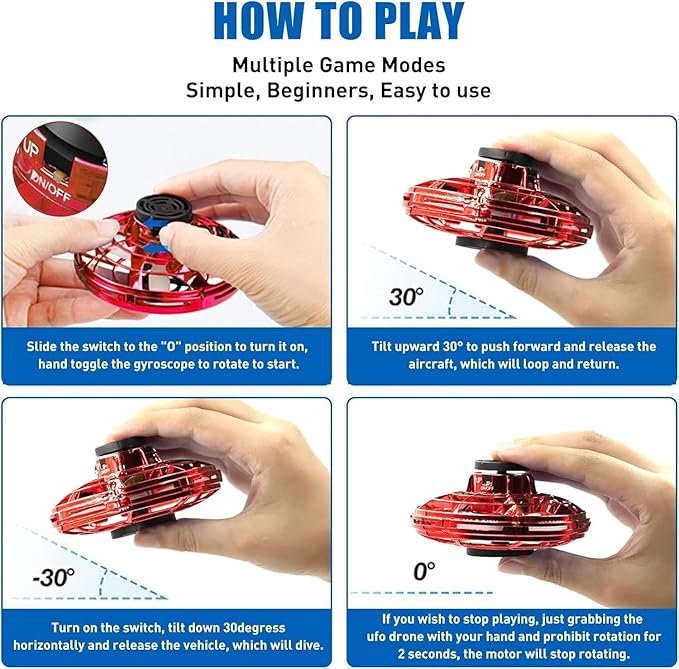 HOW TO PLAY

Multiple Game Modes
Simple, Beginners, Easy to use

UP
ON/OFF

Slide the switch to the "O" position to turn it on, hand toggle the gyroscope to rotate to start.

30°

Tilt upward 30° to push forward and release the aircraft, which will loop and return.

-30°

Turn on the switch, tilt down 30degress horizontally and release the vehicle, which will dive.

0°

If you wish to stop playing, just grabbing the ufo drone with your hand and prohibit rotation for 2 seconds, the motor will stop rotating.