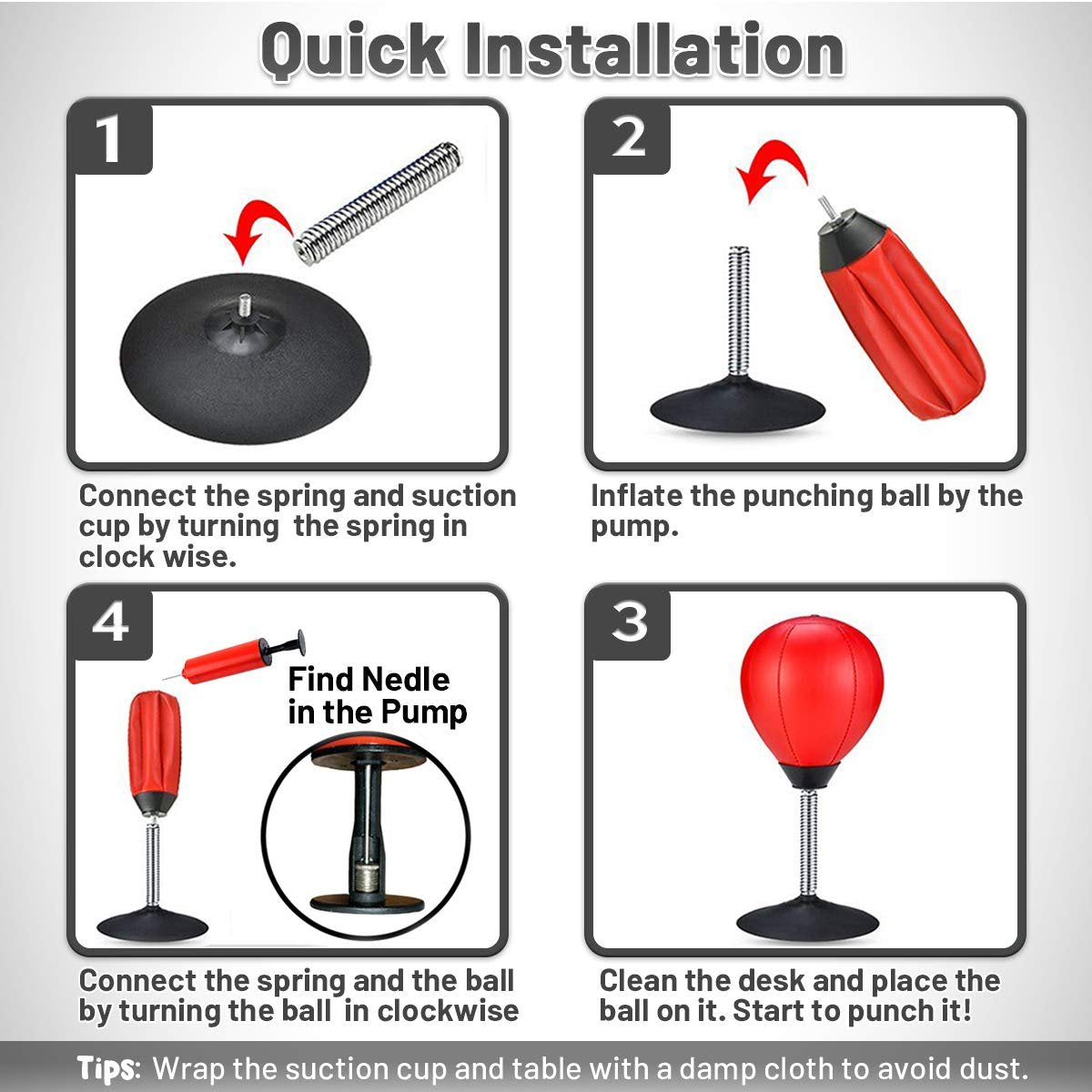 Quick Installation

1

Connect the spring and suction cup by turning the spring in clock wise.

2

Inflate the punching ball by the pump.

4

Find Nedle in the Pump

Connect the spring and the ball by turning the ball in clockwise

3

Clean the desk and place the ball on it. Start to punch it!

Tips: Wrap the suction cup and table with a damp cloth to avoid dust.