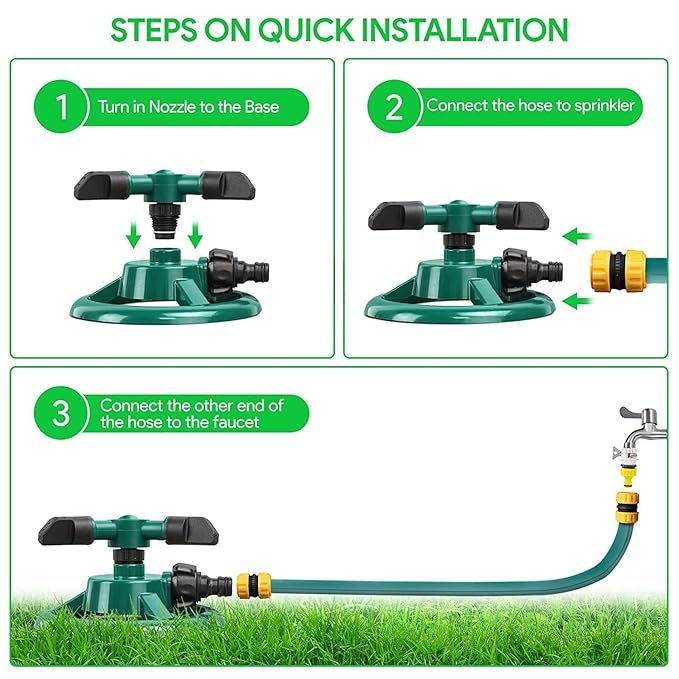 STEPS ON QUICK INSTALLATION

1 Turn in Nozzle to the Base

2 Connect the hose to sprinkler

3 Connect the other end of the hose to the faucet