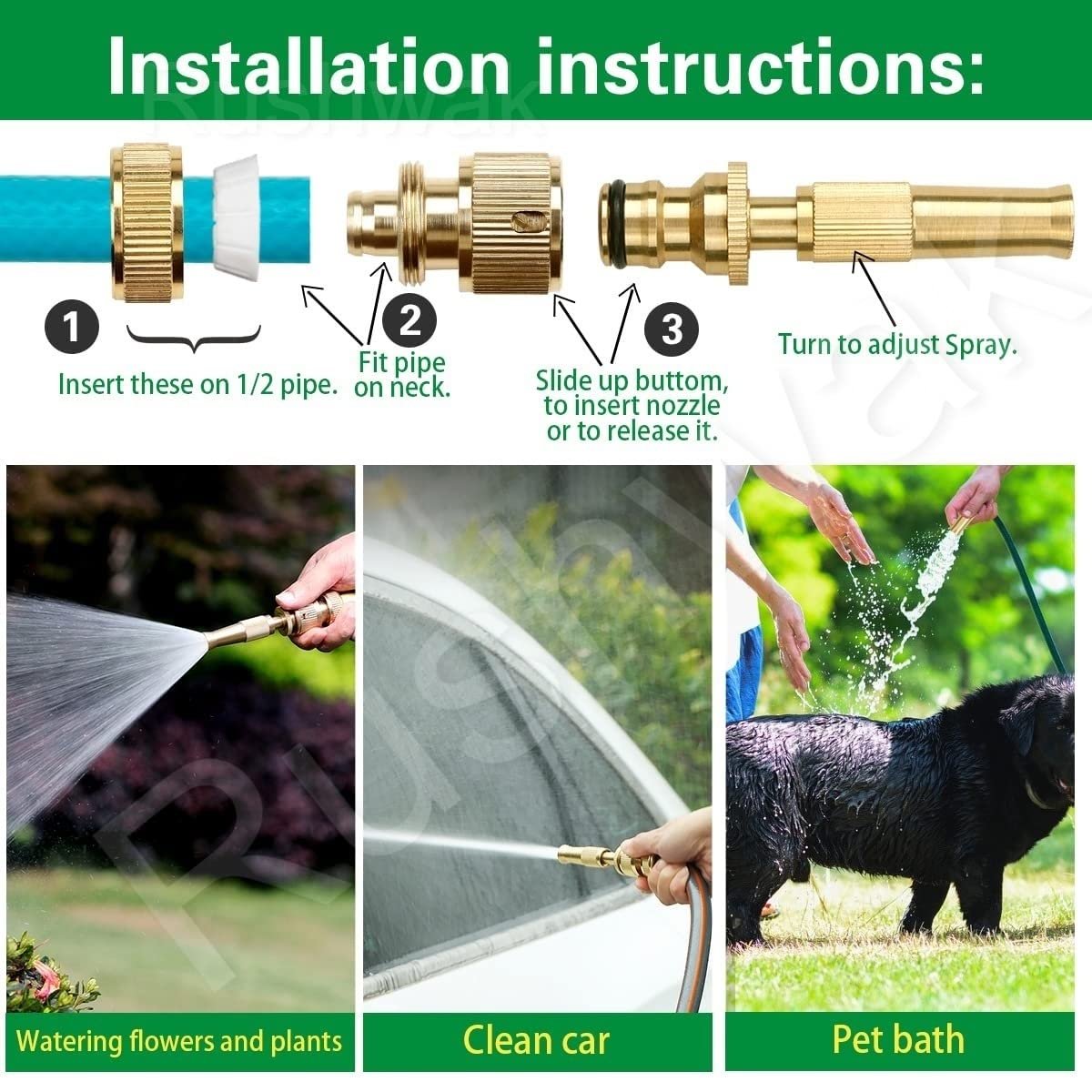 Installation instructions:

Rushwak

1

Insert these on 1/2 pipe.

2

Fit pipe on neck.

3

Slide up buttom, to insert nozzle or to release it.

Turn to adjust Spray.

Rushwak

Watering flowers and plants

Clean car

Pet bath