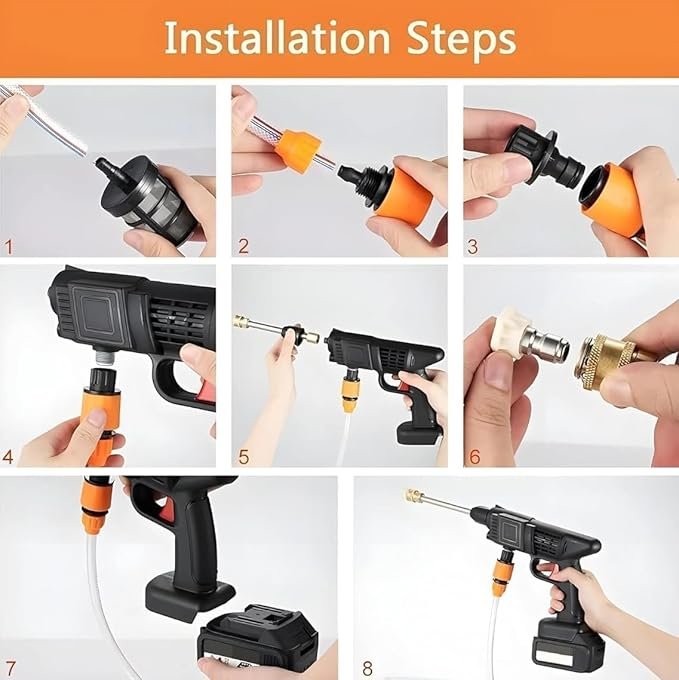 Installation Steps

1

2

3

4

5

6

7

8