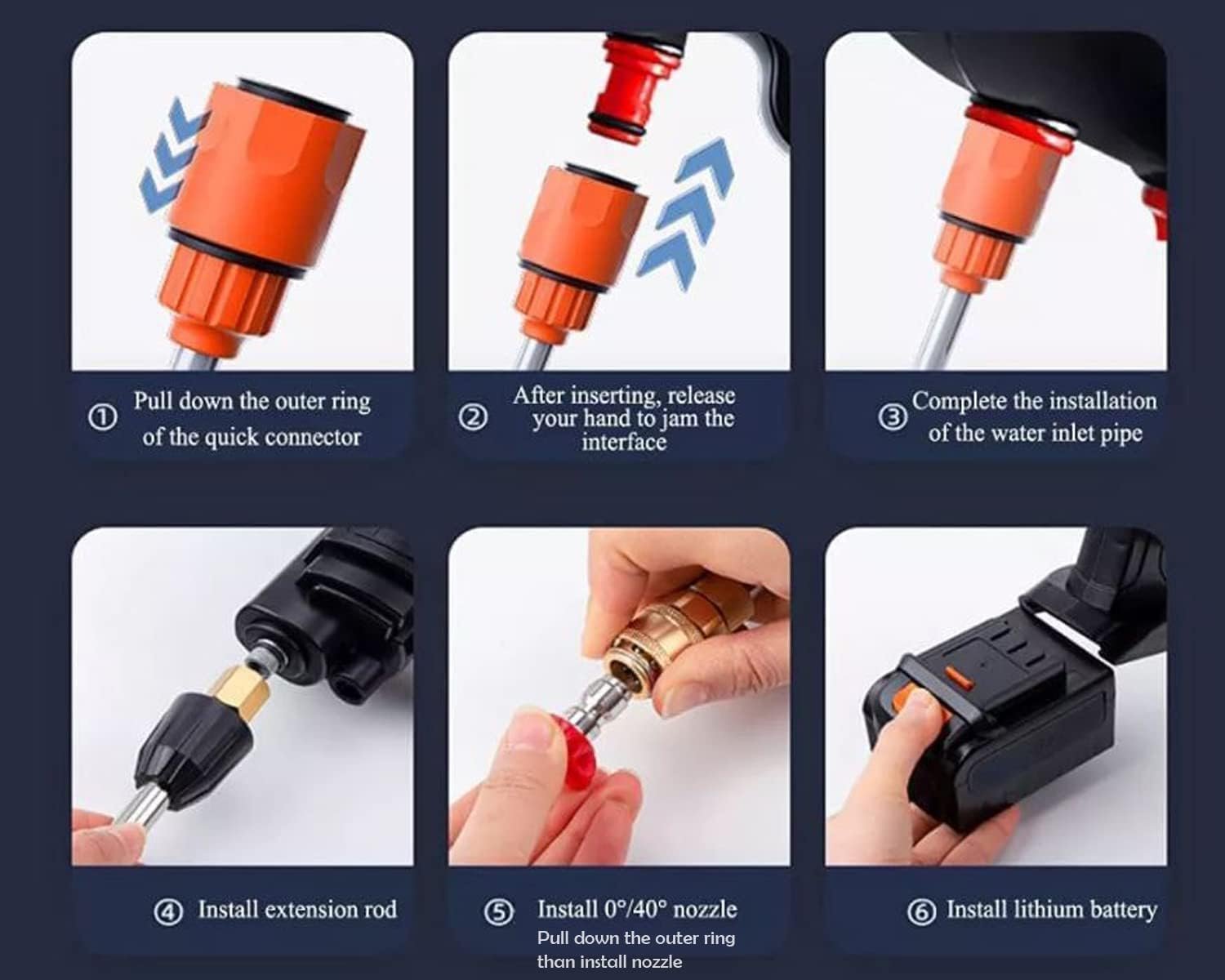 ① Pull down the outer ring of the quick connector

② After inserting, release your hand to jam the interface

③ Complete the installation of the water inlet pipe

④ Install extension rod

⑤ Install 0°/40° nozzle
Pull down the outer ring than install nozzle

⑥ Install lithium battery