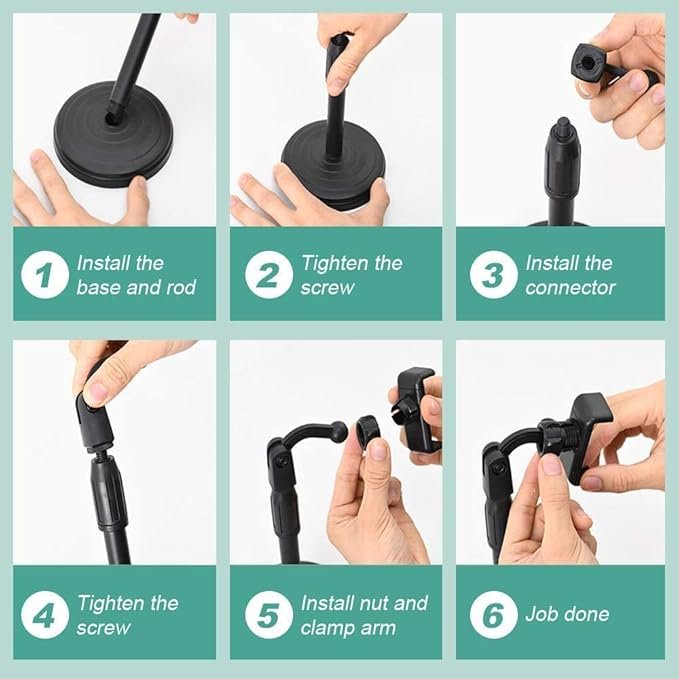 1 Install the base and rod

2 Tighten the screw

3 Install the connector

4 Tighten the screw

5 Install nut and clamp arm

6 Job done