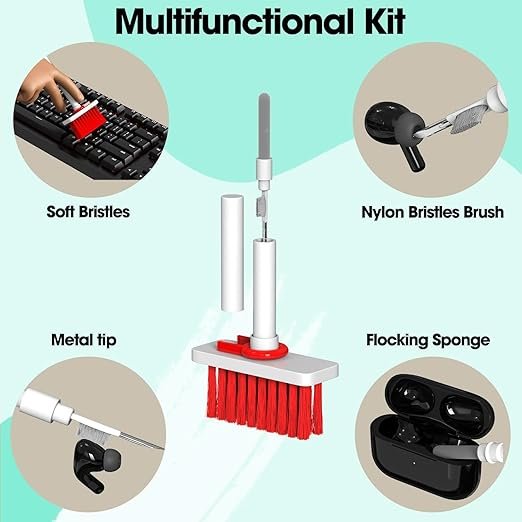 Multifunctional Kit

Soft Bristles

Nylon Bristles Brush

Metal tip

Flocking Sponge