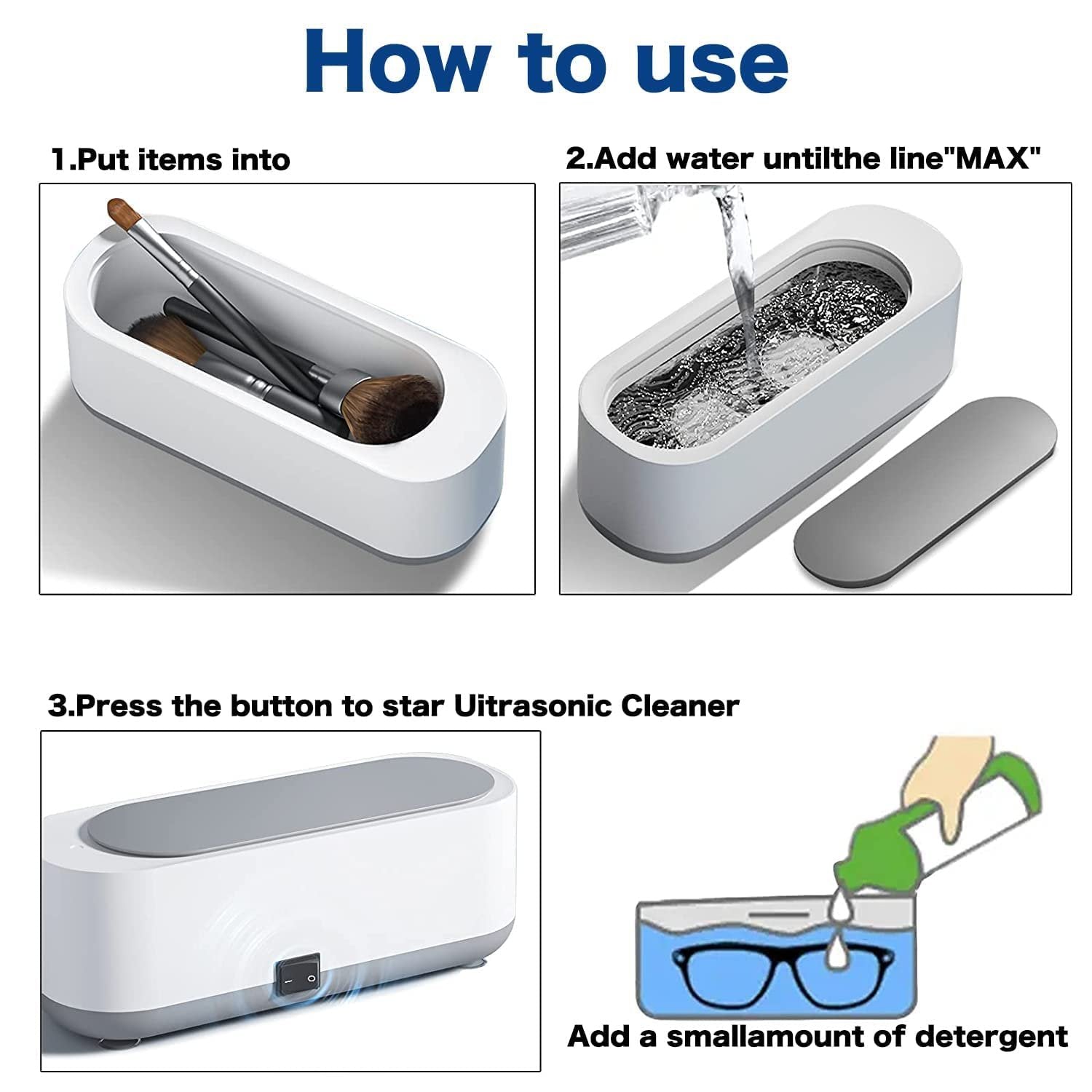 How to use

1.Put items into

2.Add water untilthe line"MAX"

3.Press the button to star Uitrasonic Cleaner

Add a smallamount of detergent