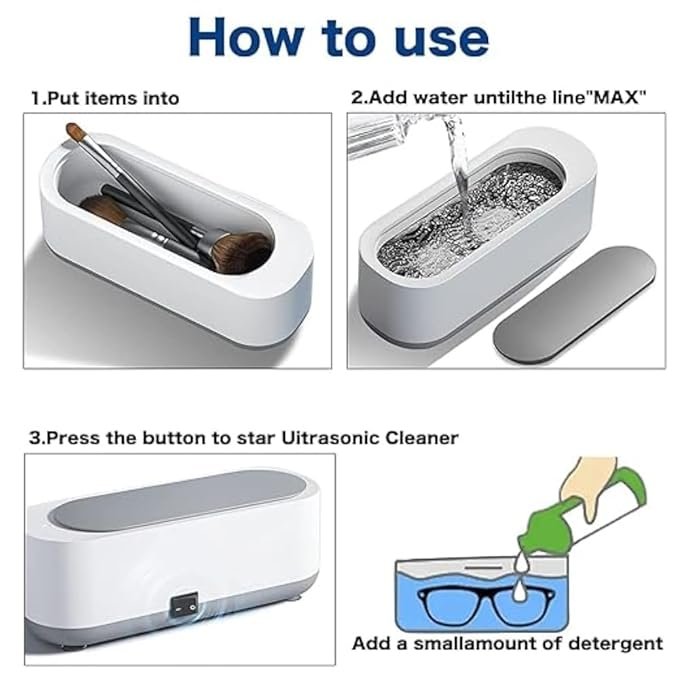 How to use

1.Put items into

2.Add water untilthe line"MAX"

3.Press the button to star Uitrasonic Cleaner

Add a smallamount of detergent