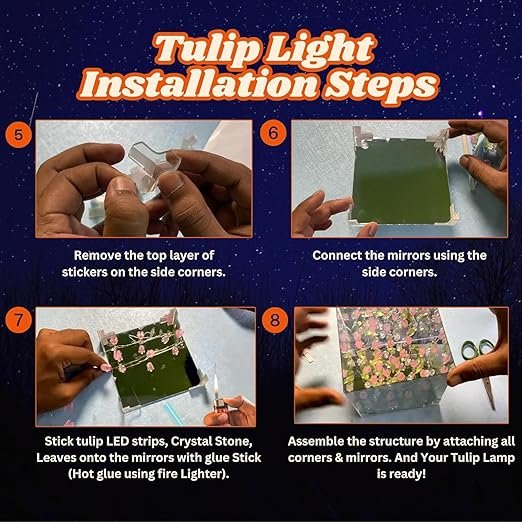 Tulip Light Installation Steps

5

Remove the top layer of stickers on the side corners.

6

Connect the mirrors using the side corners.

7

Stick tulip LED strips, Crystal Stone, Leaves onto the mirrors with glue Stick (Hot glue using fire Lighter).

8

Assemble the structure by attaching all corners & mirrors. And Your Tulip Lamp is ready!