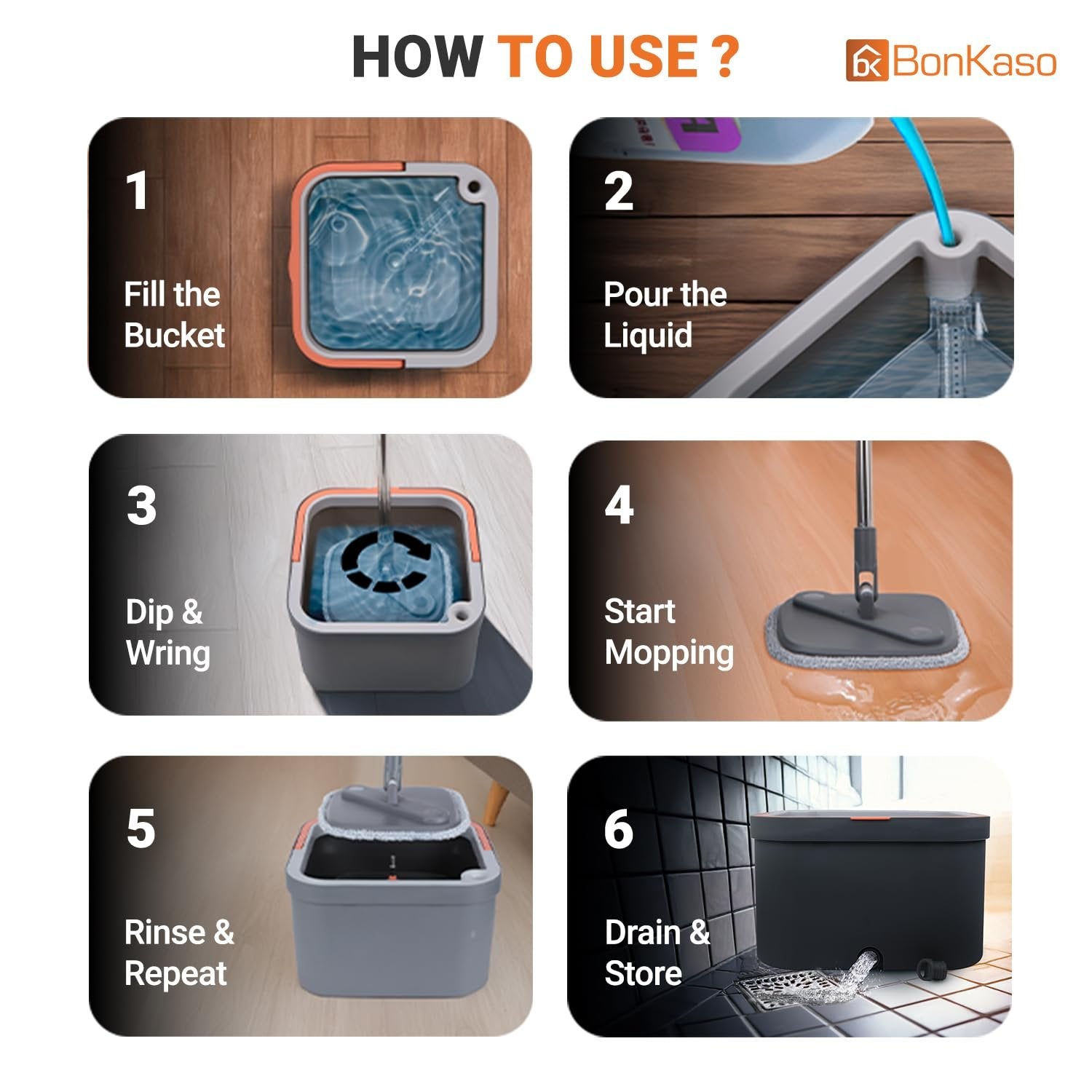 HOW TO USE ?

BonKaso

1

Fill the Bucket

2

Pour the Liquid

3

Dip & Wring

4

Start Mopping

5

Rinse & Repeat

6

Drain & Store