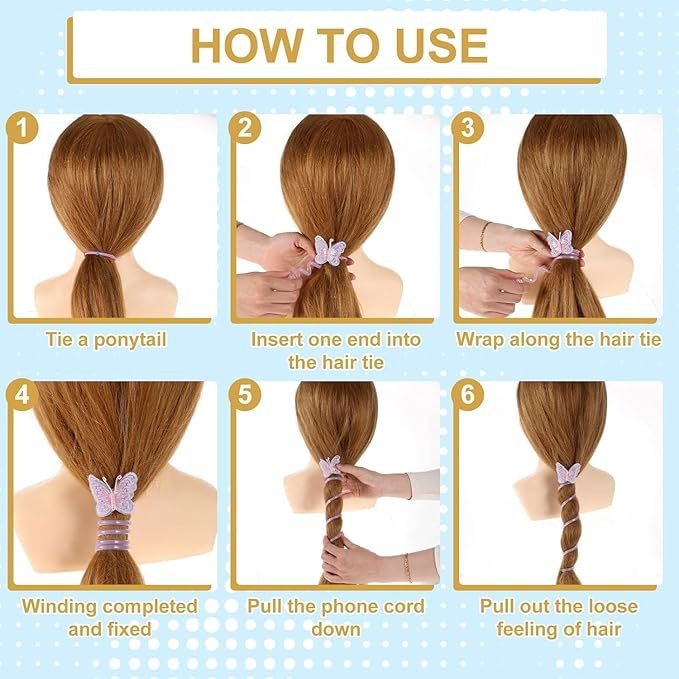 HOW TO USE

1

Tie a ponytail

2

Insert one end into the hair tie

3

Wrap along the hair tie

4

Winding completed and fixed

5

Pull the phone cord down

6

Pull out the loose feeling of hair