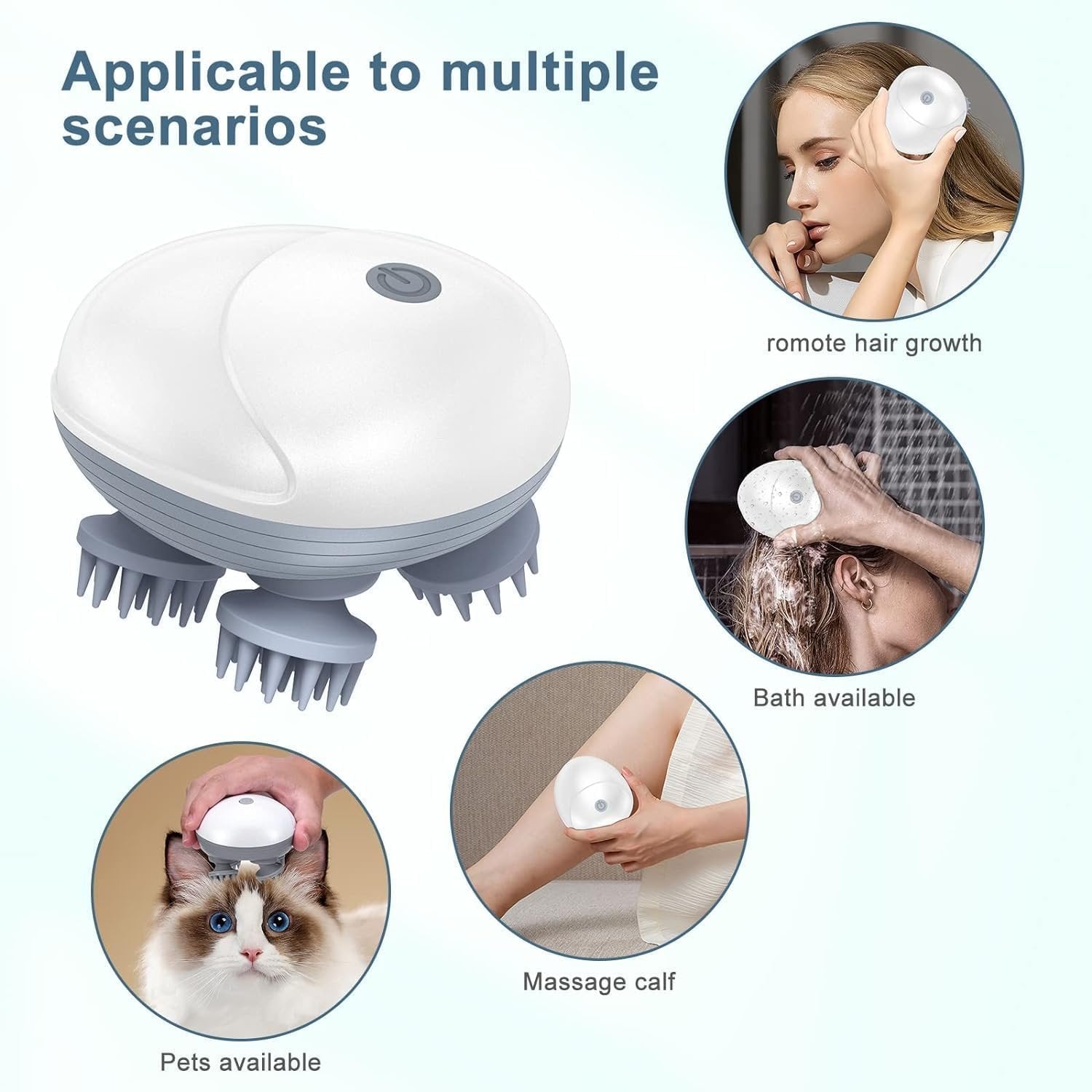 Applicable to multiple scenarios

romote hair growth

Bath available

Massage calf

Pets available