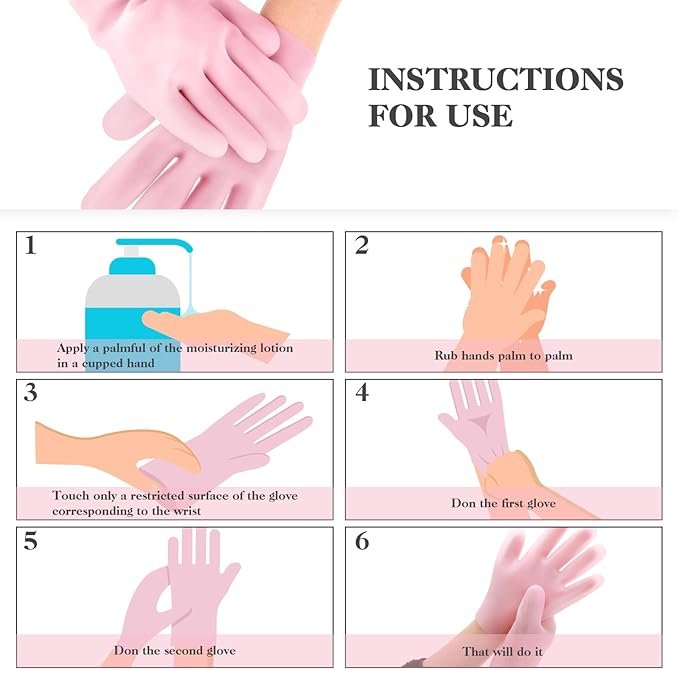 INSTRUCTIONS FOR USE

1
Apply a palmful of the moisturizing lotion in a cupped hand

2
Rub hands palm to palm

3
Touch only a restricted surface of the glove corresponding to the wrist

4
Don the first glove

5
Don the second glove

6
That will do it