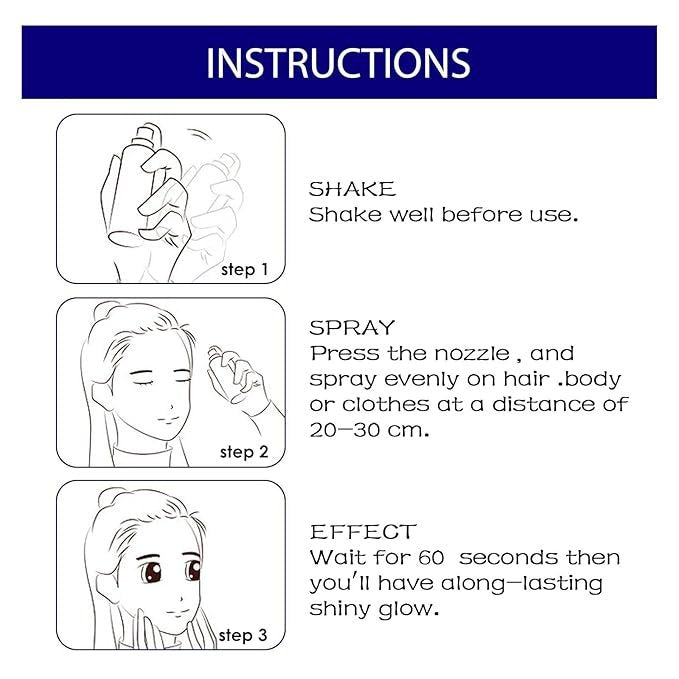 INSTRUCTIONS

step 1

SHAKE
Shake well before use.

step 2

SPRAY
Press the nozzle , and spray evenly on hair .body or clothes at a distance of 20—30 cm.

step 3

EFFECT
Wait for 60 seconds then you'll have along—lasting shiny glow.