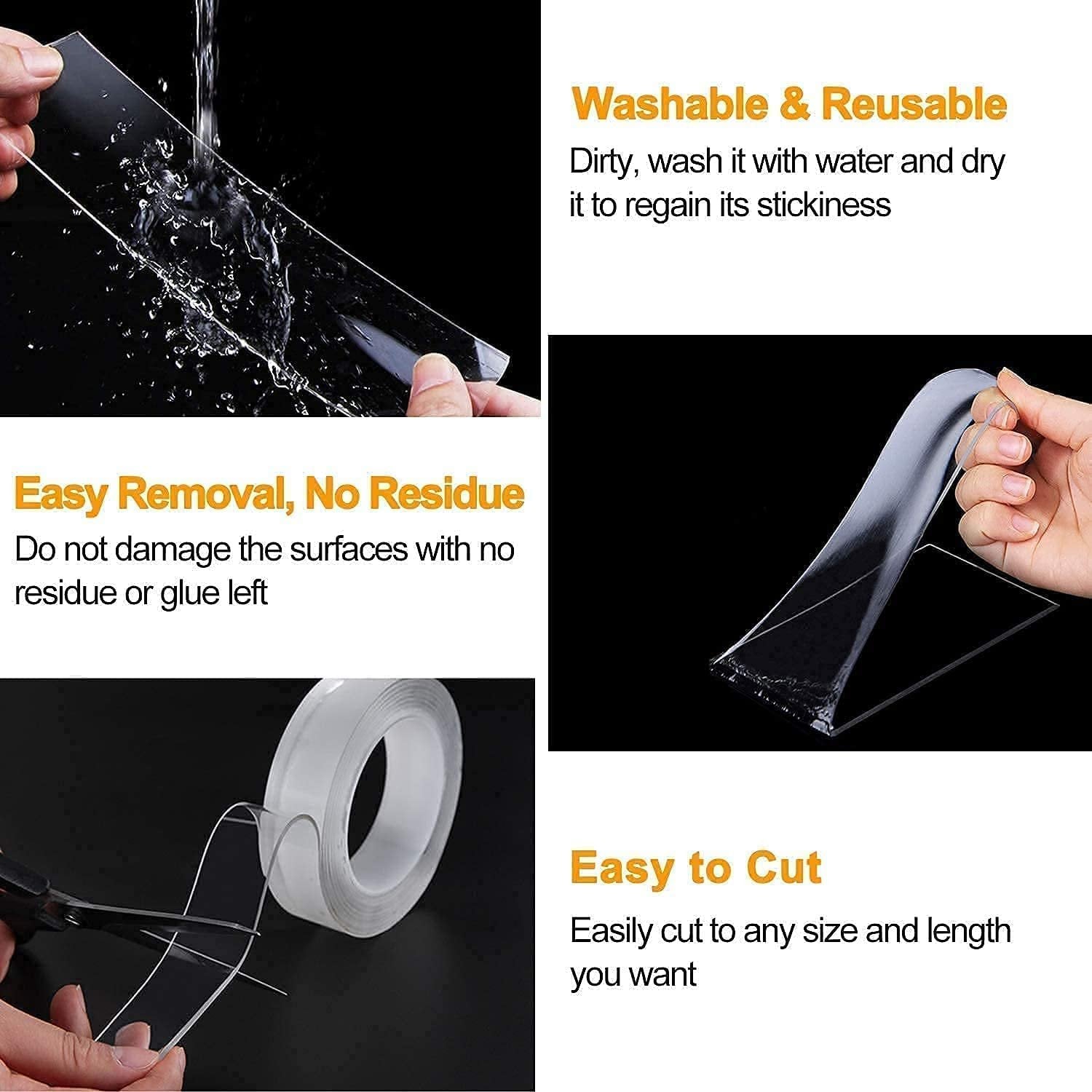 Washable & Reusable
Dirty, wash it with water and dry it to regain its stickiness

Easy Removal, No Residue
Do not damage the surfaces with no residue or glue left

Easy to Cut
Easily cut to any size and length you want