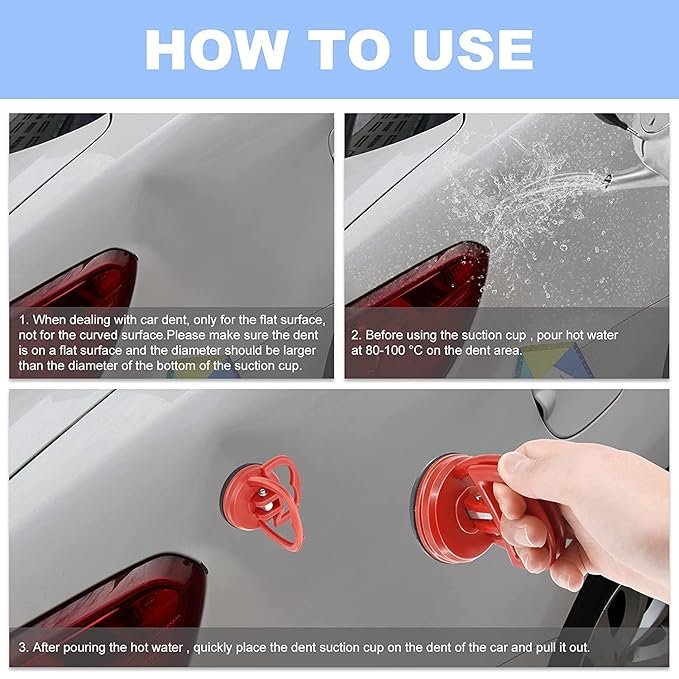 HOW TO USE

1. When dealing with car dent, only for the flat surface, not for the curved surface.Please make sure the dent is on a flat surface and the diameter should be larger than the diameter of the bottom of the suction cup.

2. Before using the suction cup , pour hot water at 80-100 °C on the dent area.

3. After pouring the hot water , quickly place the dent suction cup on the dent of the car and pull it out.