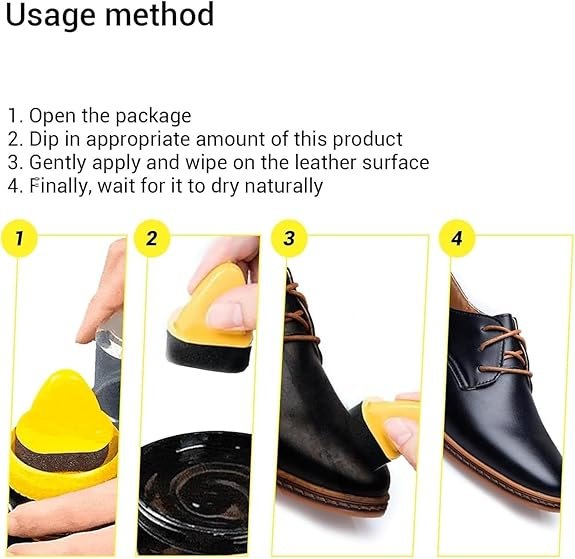 Usage method

1. Open the package
2. Dip in appropriate amount of this product
3. Gently apply and wipe on the leather surface
4. Finally, wait for it to dry naturally

1

2

3

4