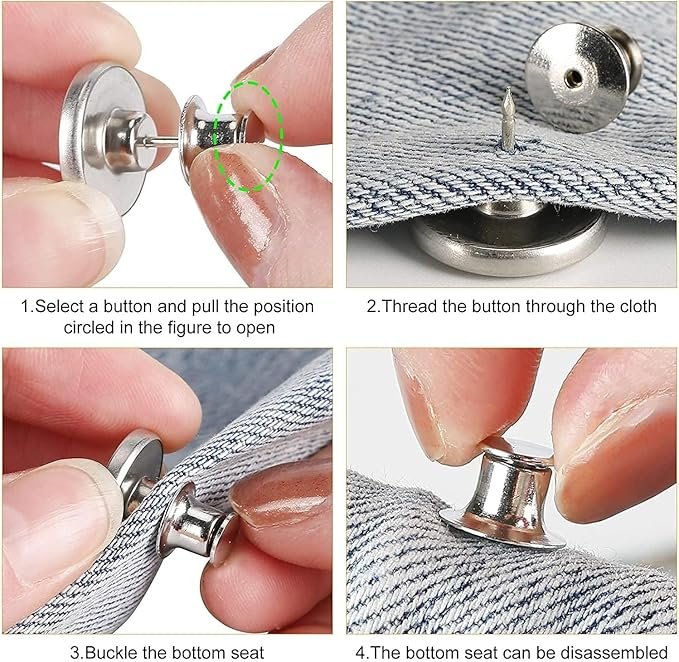 1.Select a button and pull the position circled in the figure to open

2.Thread the button through the cloth

3.Buckle the bottom seat

4.The bottom seat can be disassembled