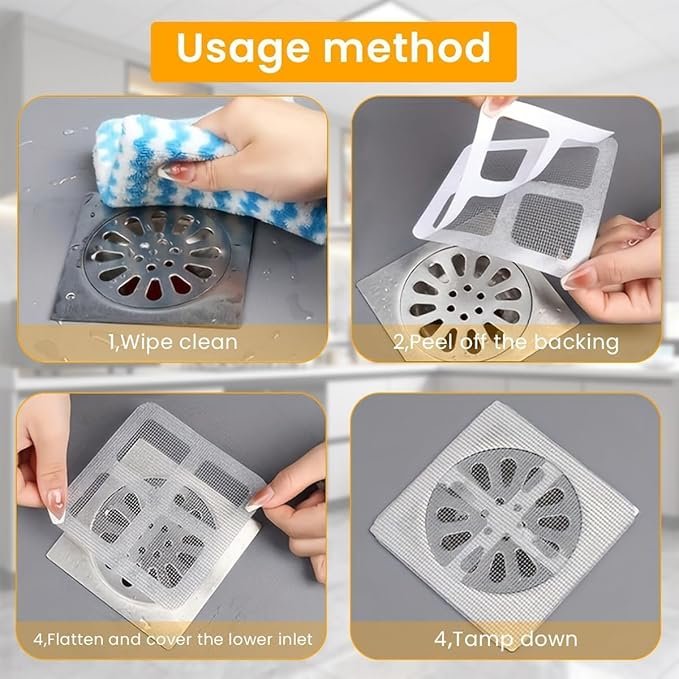 Usage method

1,Wipe clean

2,Peel off the backing

4,Flatten and cover the lower inlet

4,Tamp down