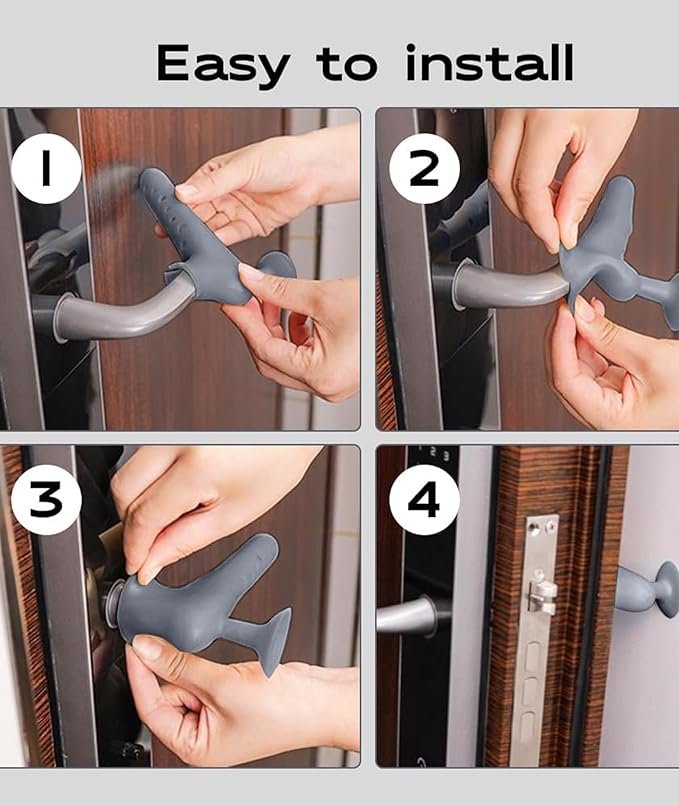 Easy to install

1

2

3

4