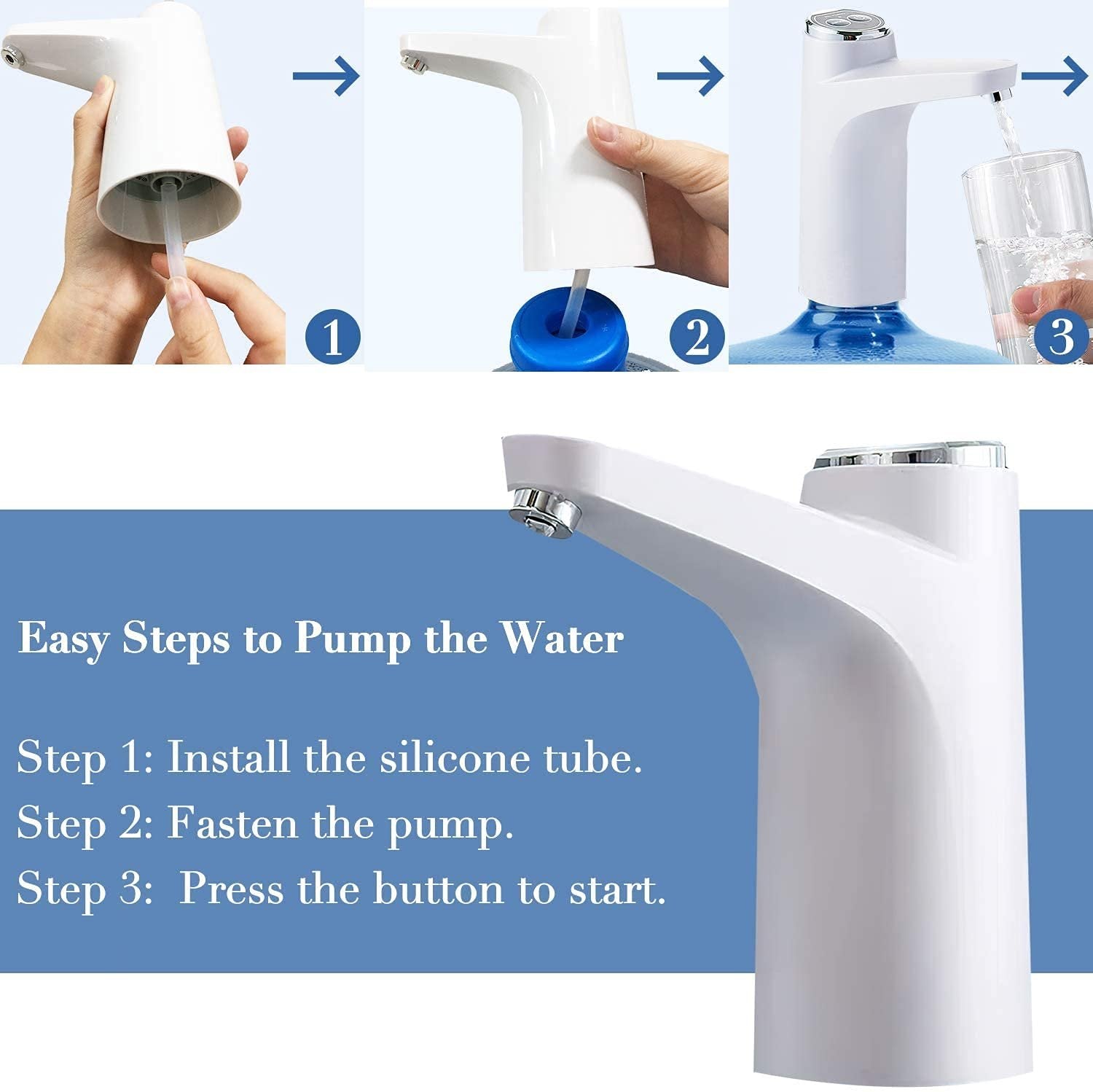 1

2

3

Easy Steps to Pump the Water

Step 1: Install the silicone tube.

Step 2: Fasten the pump.

Step 3: Press the button to start.