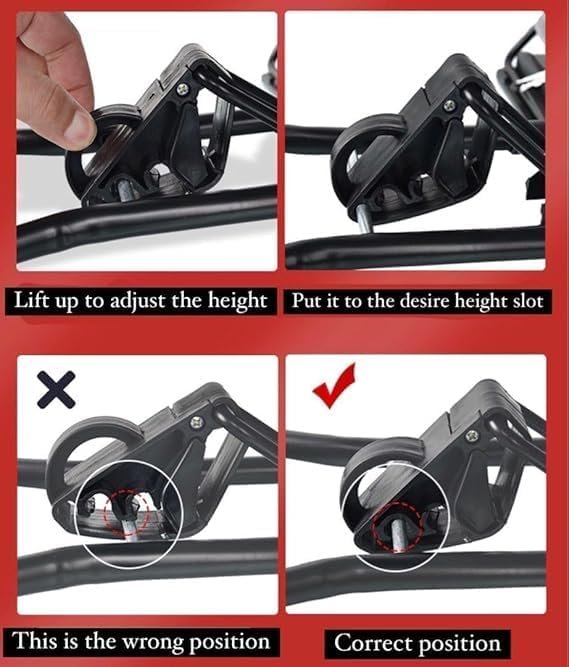 Lift up to adjust the height

Put it to the desire height slot

This is the wrong position

Correct position