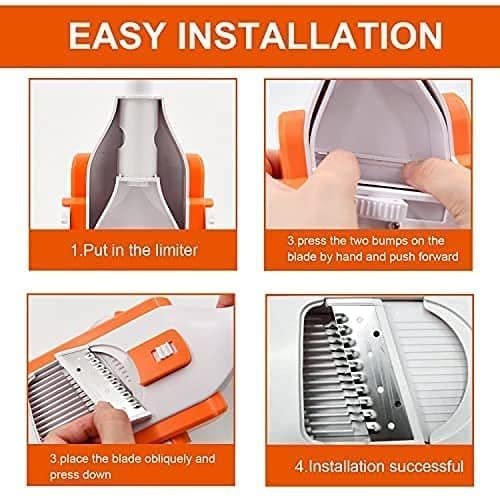 EASY INSTALLATION

1.Put in the limiter

3.press the two bumps on the blade by hand and push forward

3.place the blade obliquely and press down

4.Installation successful