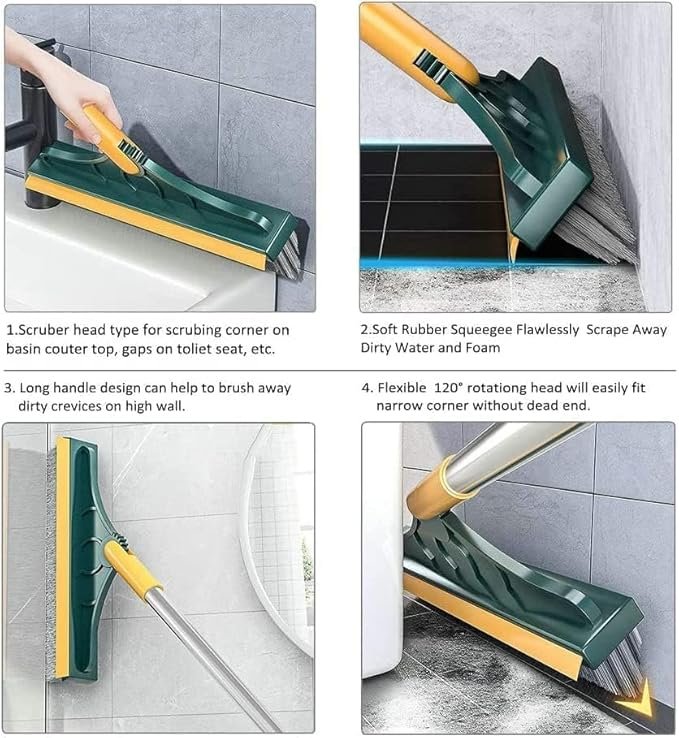 1.Scruber head type for scrubing corner on basin couter top, gaps on toliet seat, etc.

2.Soft Rubber Squeegee Flawlessly Scrape Away Dirty Water and Foam

3. Long handle design can help to brush away dirty crevices on high wall.

4. Flexible 120° rotationg head will easily fit narrow corner without dead end.