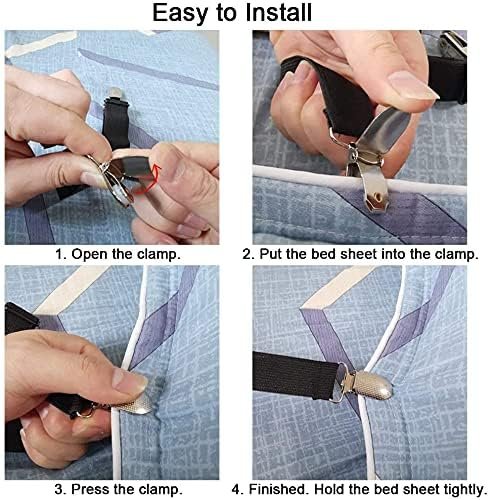 Easy to Install

1. Open the clamp.

2. Put the bed sheet into the clamp.

3. Press the clamp.

4. Finished. Hold the bed sheet tightly.