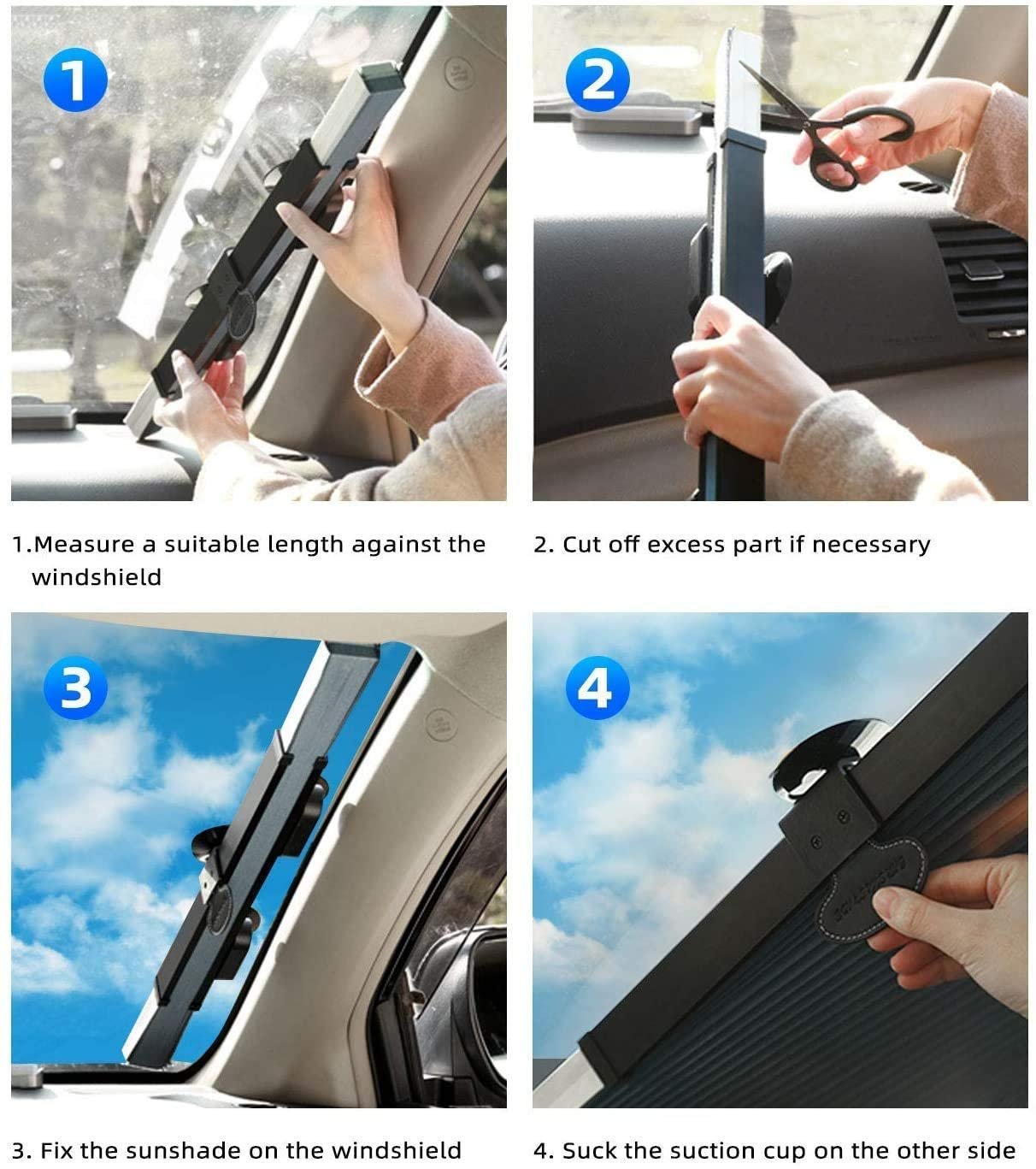 1

2

1.Measure a suitable length against the windshield

2. Cut off excess part if necessary

3

4

3. Fix the sunshade on the windshield

4. Suck the suction cup on the other side