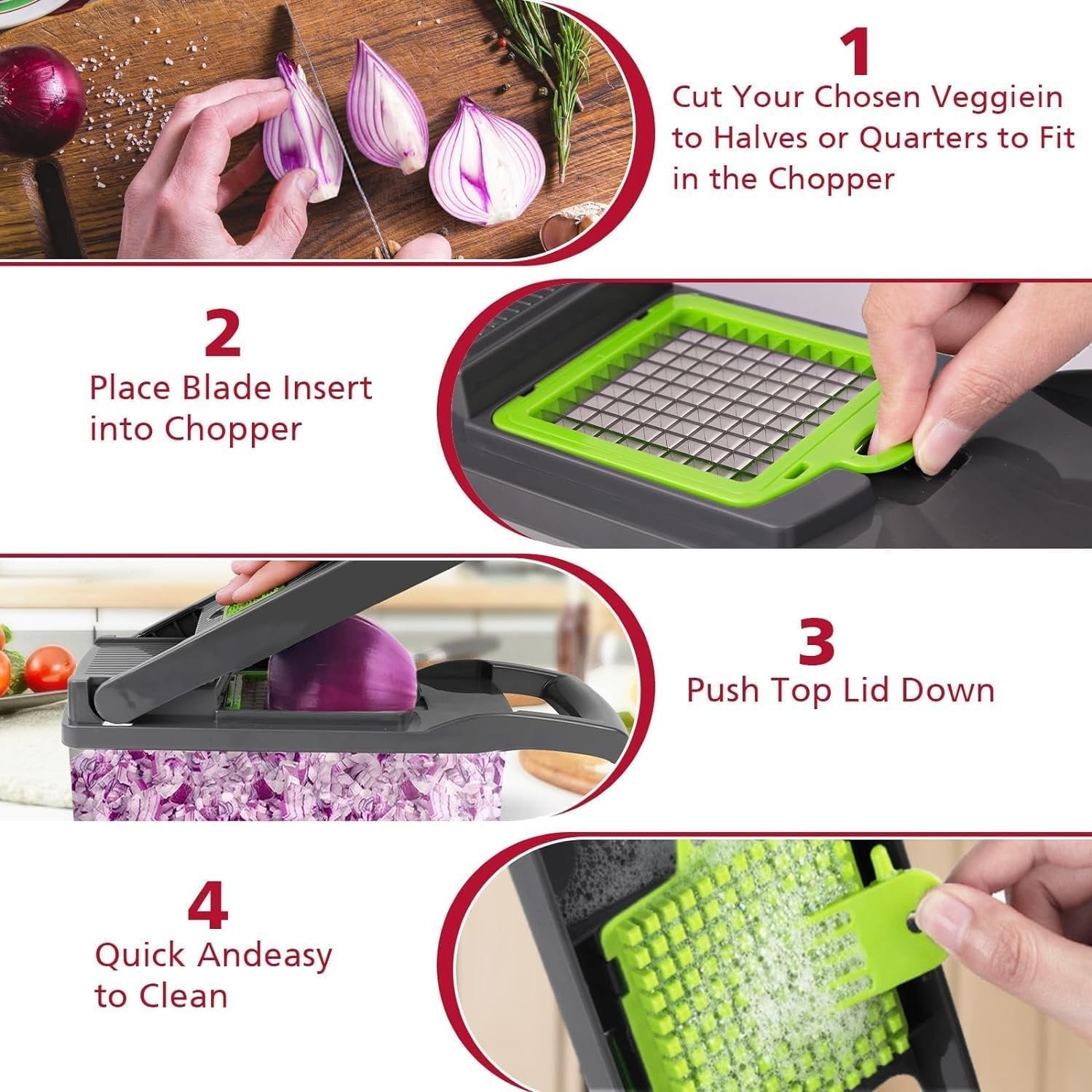 1
Cut Your Chosen Veggiein to Halves or Quarters to Fit in the Chopper

2
Place Blade Insert into Chopper

3
Push Top Lid Down

4
Quick Andeasy to Clean