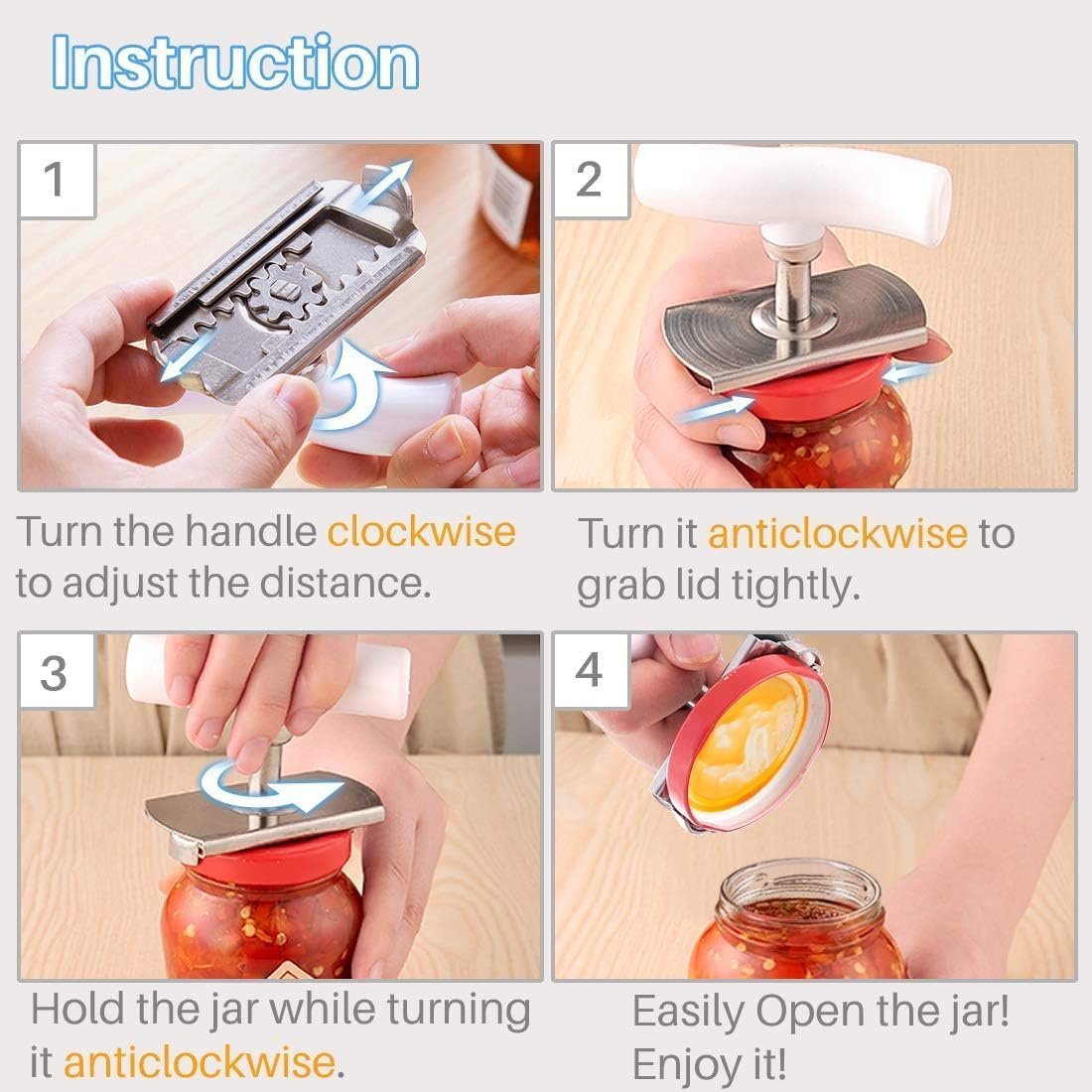 Instruction

1

Turn the handle clockwise to adjust the distance.

2

Turn it anticlockwise to grab lid tightly.

3

Hold the jar while turning it anticlockwise.

4

Easily Open the jar! Enjoy it!