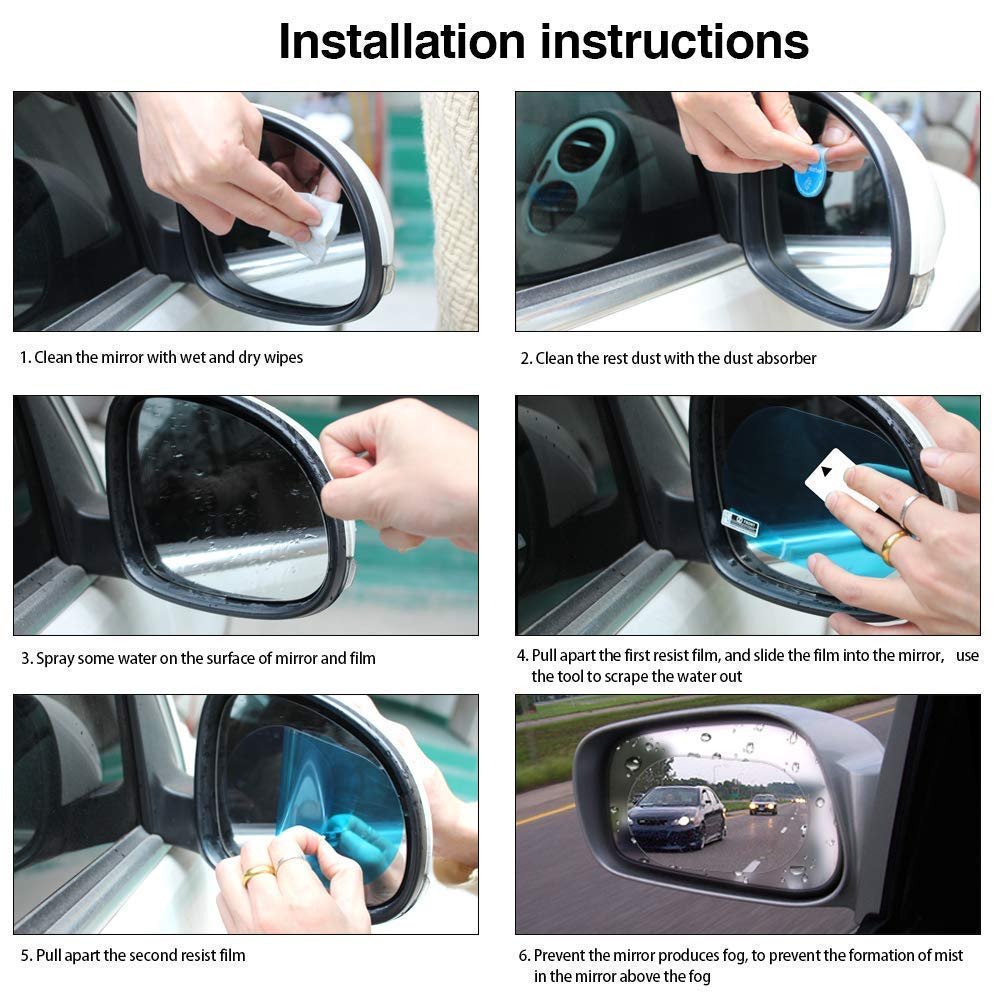 Installation instructions

1. Clean the mirror with wet and dry wipes

2. Clean the rest dust with the dust absorber

3. Spray some water on the surface of mirror and film

4. Pull apart the first resist film, and slide the film into the mirror, use the tool to scrape the water out

5. Pull apart the second resist film

6. Prevent the mirror produces fog, to prevent the formation of mist in the mirror above the fog