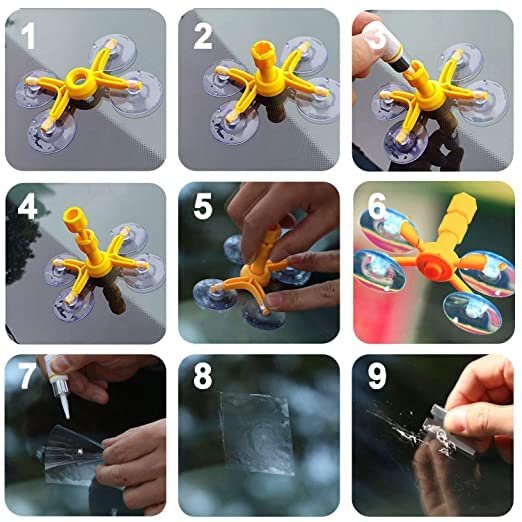 1

2

3

4

5

6

7

8

9