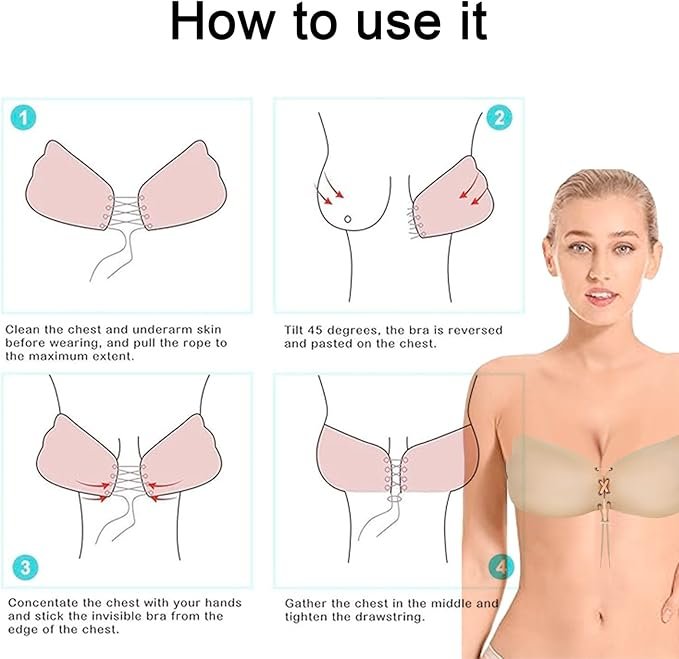 How to use it

1

Clean the chest and underarm skin before wearing, and pull the rope to the maximum extent.

2

Tilt 45 degrees, the bra is reversed and pasted on the chest.

3

Concentate the chest with your hands and stick the invisible bra from the edge of the chest.

4

Gather the chest in the middle and tighten the drawstring.