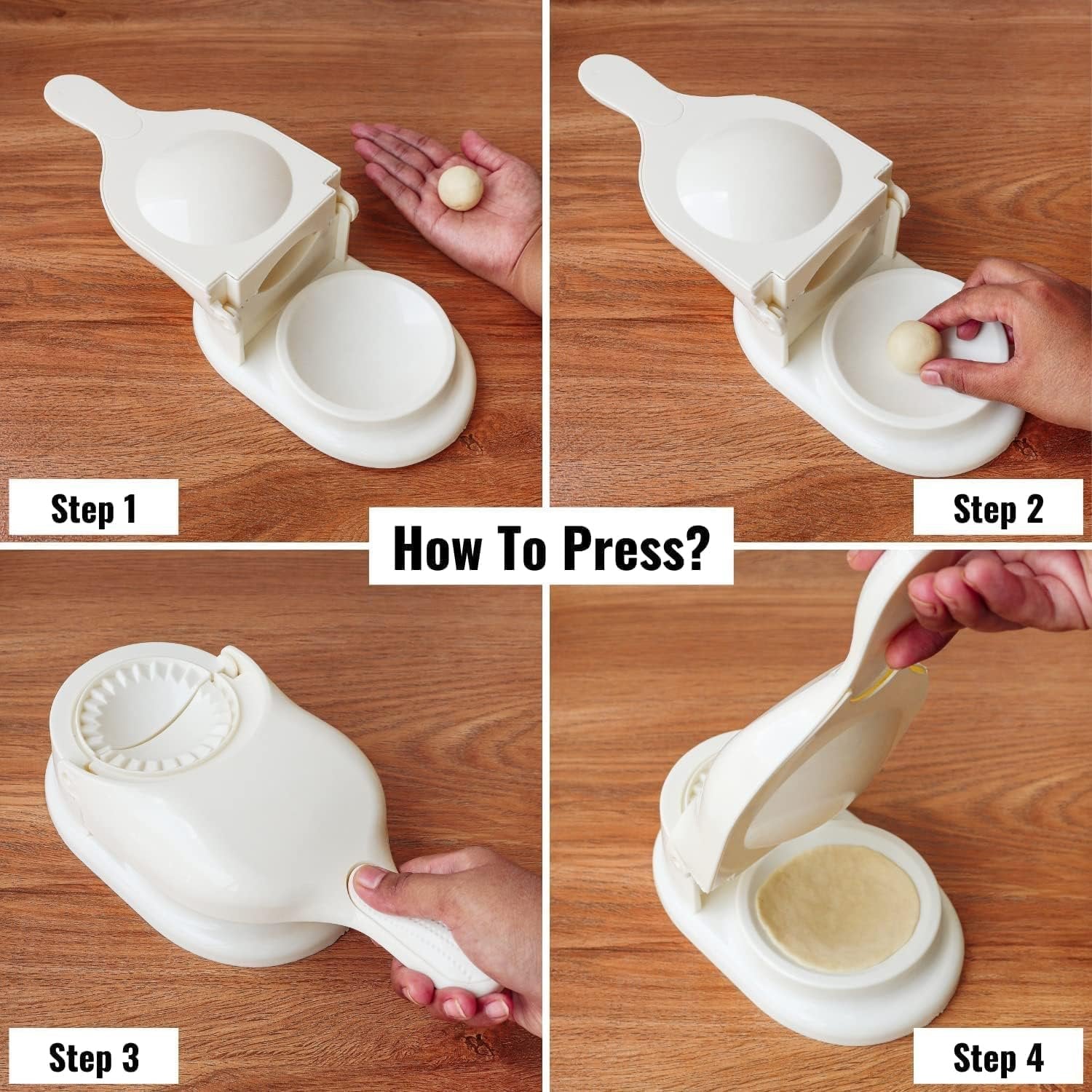 Step 1

Step 2

How To Press?

Step 3

Step 4