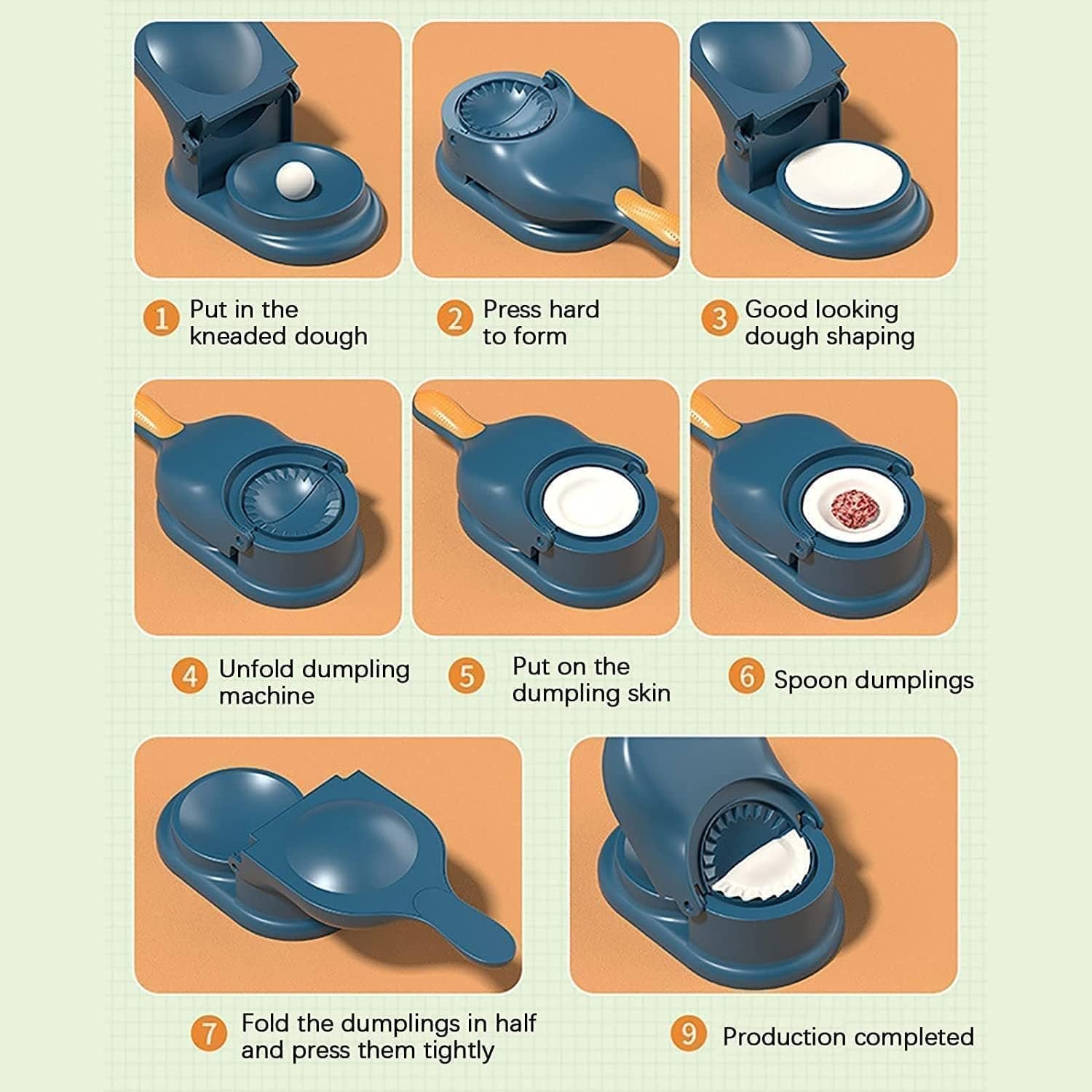 1 Put in the kneaded dough

2 Press hard to form

3 Good looking dough shaping

4 Unfold dumpling machine

5 Put on the dumpling skin

6 Spoon dumplings

7 Fold the dumplings in half and press them tightly

9 Production completed