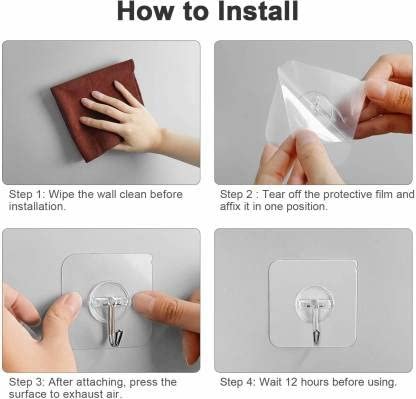 How to Install

Step 1: Wipe the wall clean before installation.

Step 2 : Tear off the protective film and affix it in one position.

Step 3: After attaching, press the surface to exhaust air.

Step 4: Wait 12 hours before using.