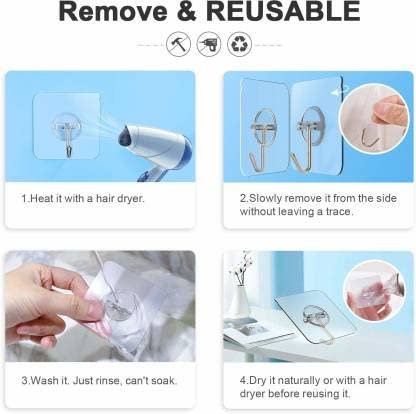 Remove & REUSABLE

1.Heat it with a hair dryer.

2.Slowly remove it from the side without leaving a trace.

3.Wash it. Just rinse, can't soak.

4.Dry it naturally or with a hair dryer before reusing it.