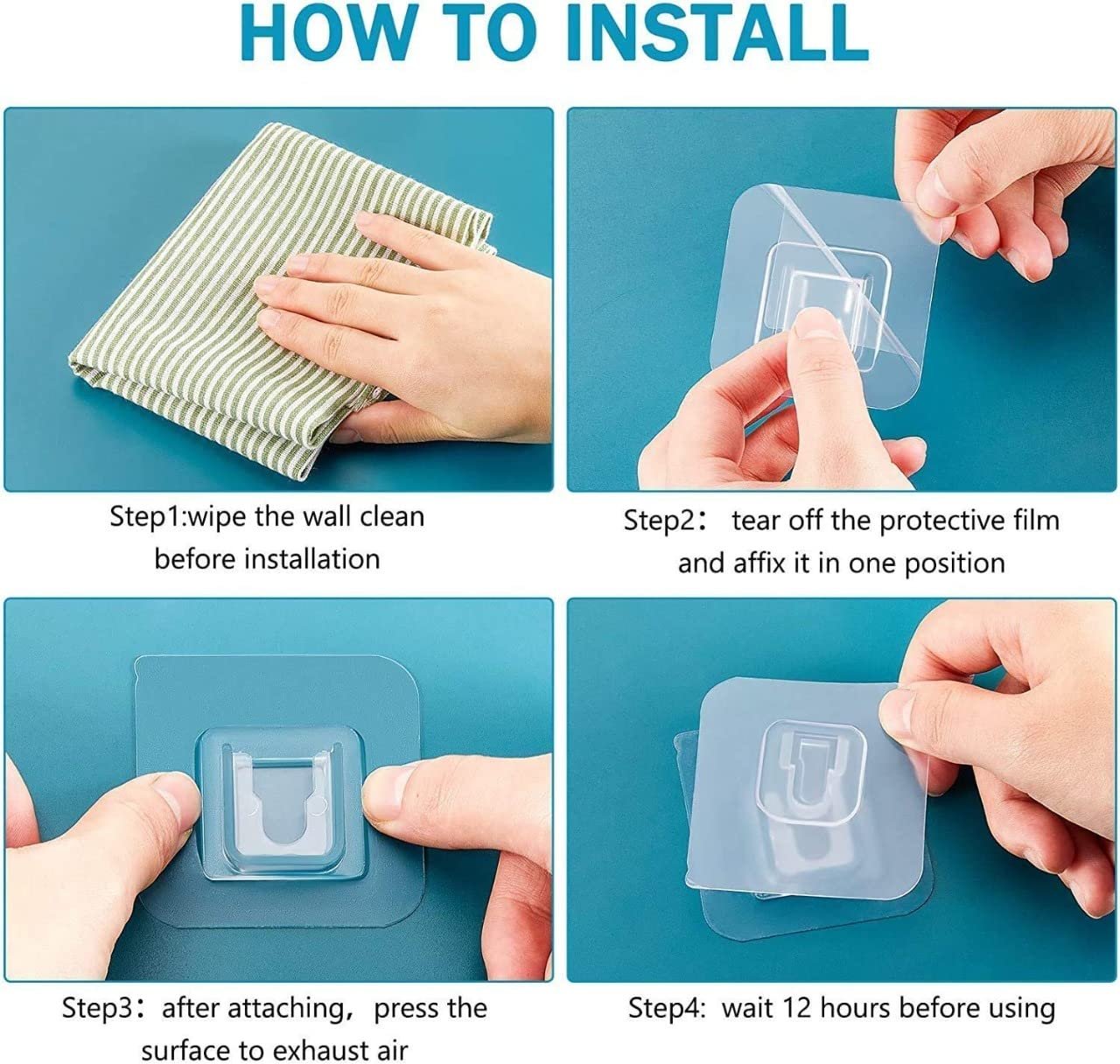 HOW TO INSTALL

Step1:wipe the wall clean before installation

Step2： tear off the protective film and affix it in one position

Step3：after attaching，press the surface to exhaust air

Step4: wait 12 hours before using