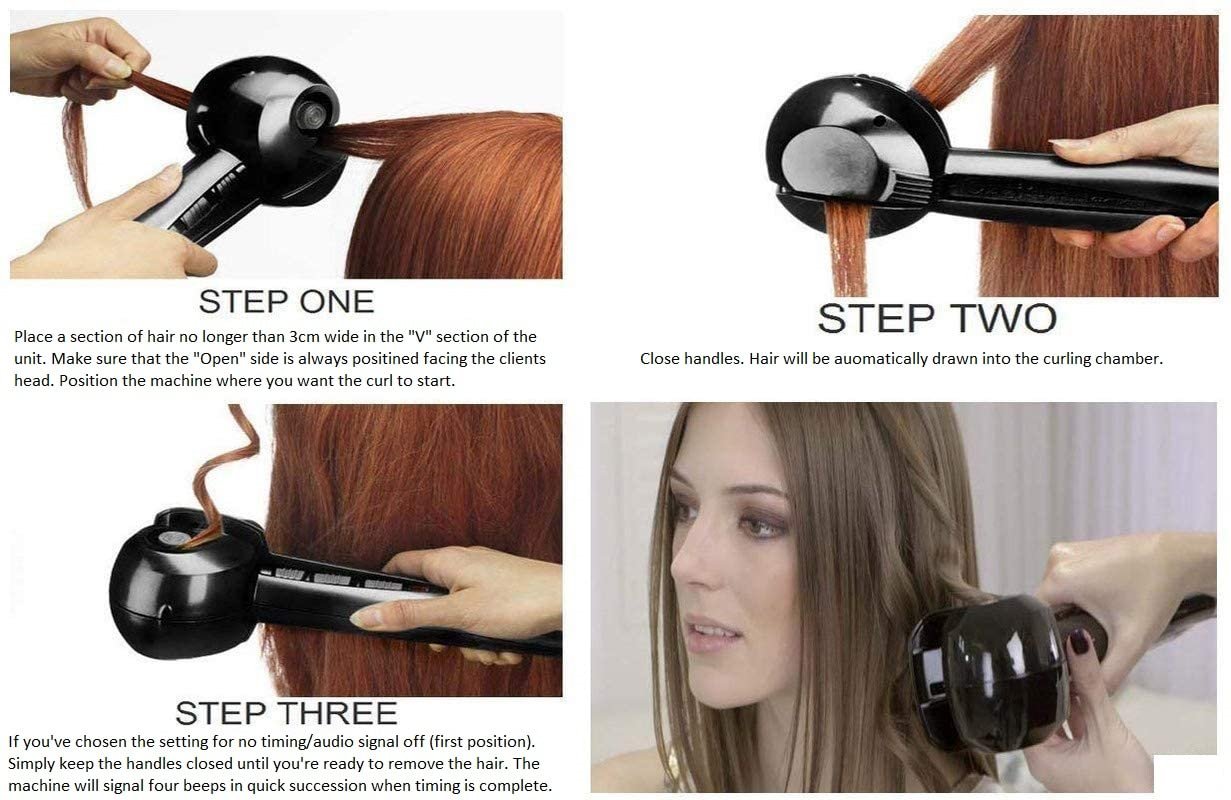 STEP ONE

Place a section of hair no longer than 3cm wide in the "V" section of the unit. Make sure that the "Open" side is always positined facing the clients head. Position the machine where you want the curl to start.

STEP TWO

Close handles. Hair will be auomatically drawn into the curling chamber.

STEP THREE

If you've chosen the setting for no timing/audio signal off (first position). Simply keep the handles closed until you're ready to remove the hair. The machine will signal four beeps in quick succession when timing is complete.