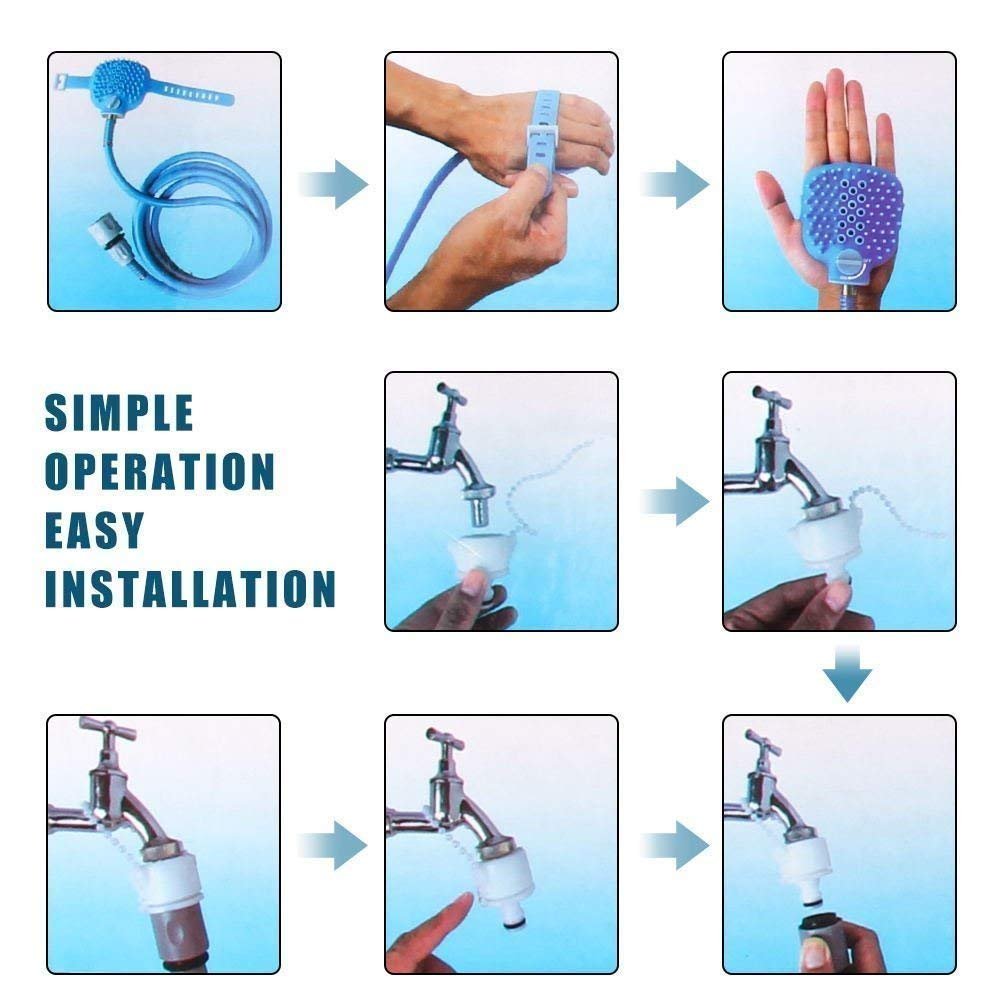 SIMPLE
OPERATION
EASY
INSTALLATION