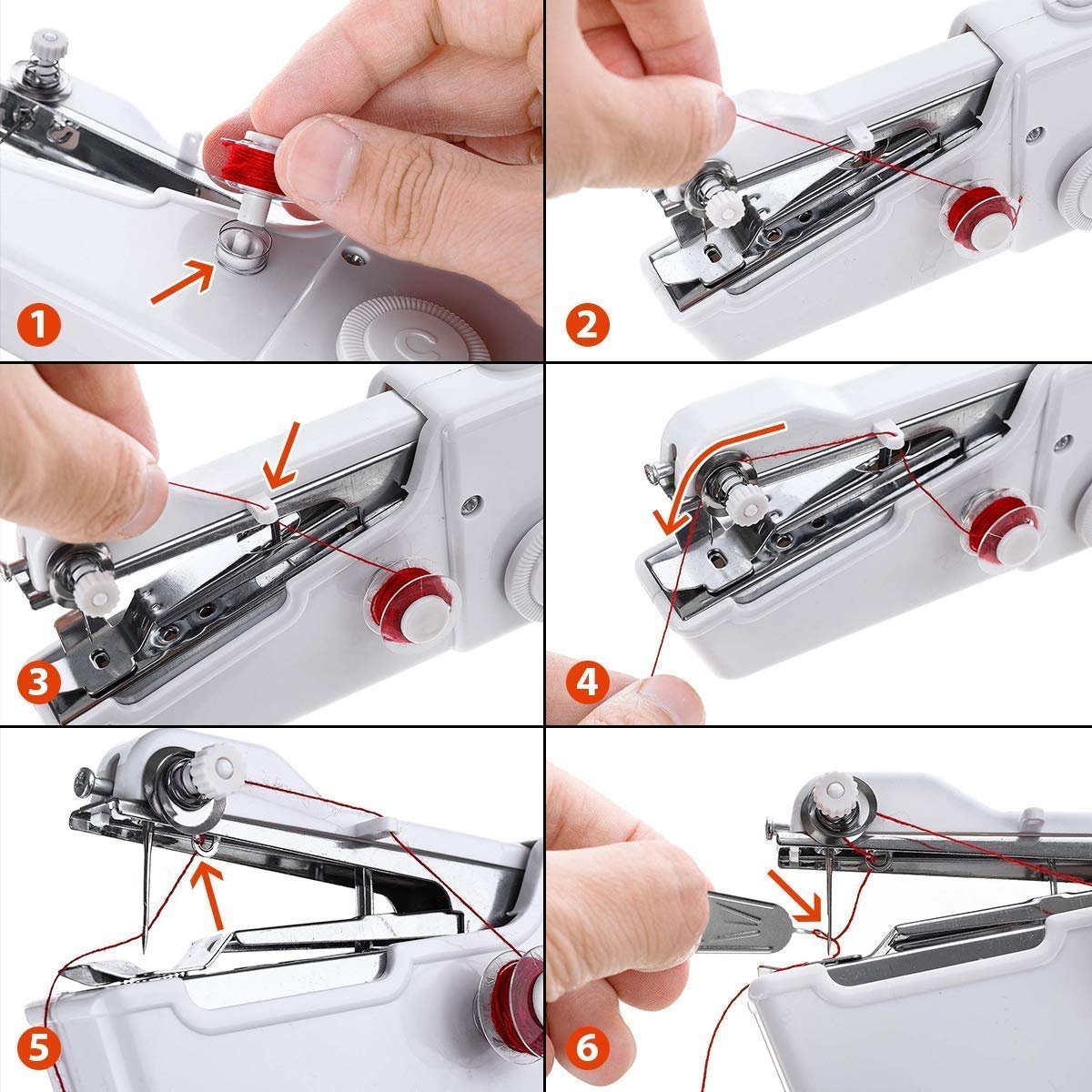 1
2
3
4
5
6