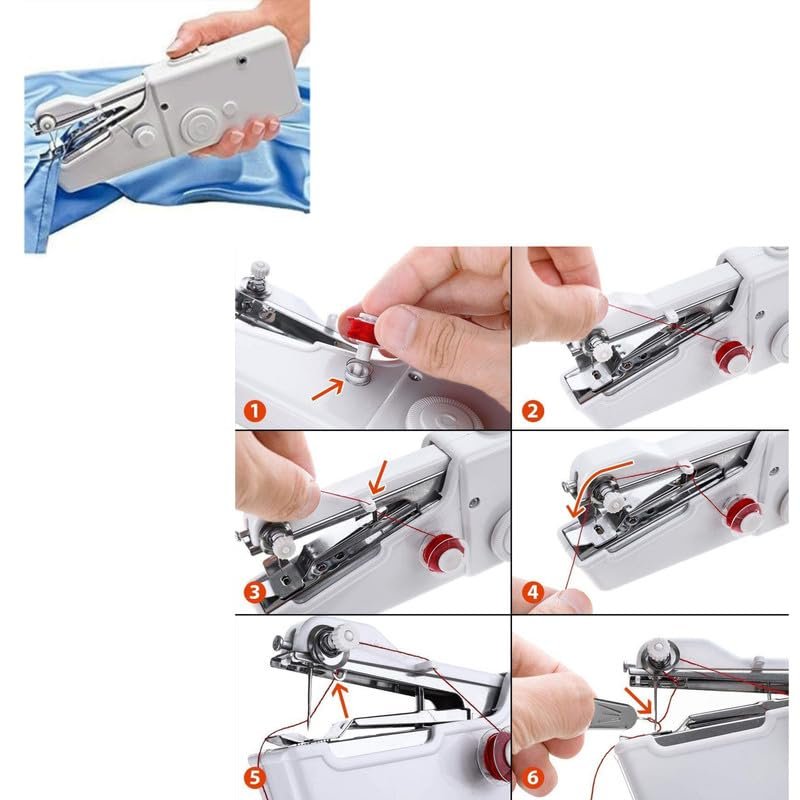 1
2
3
4
5
6