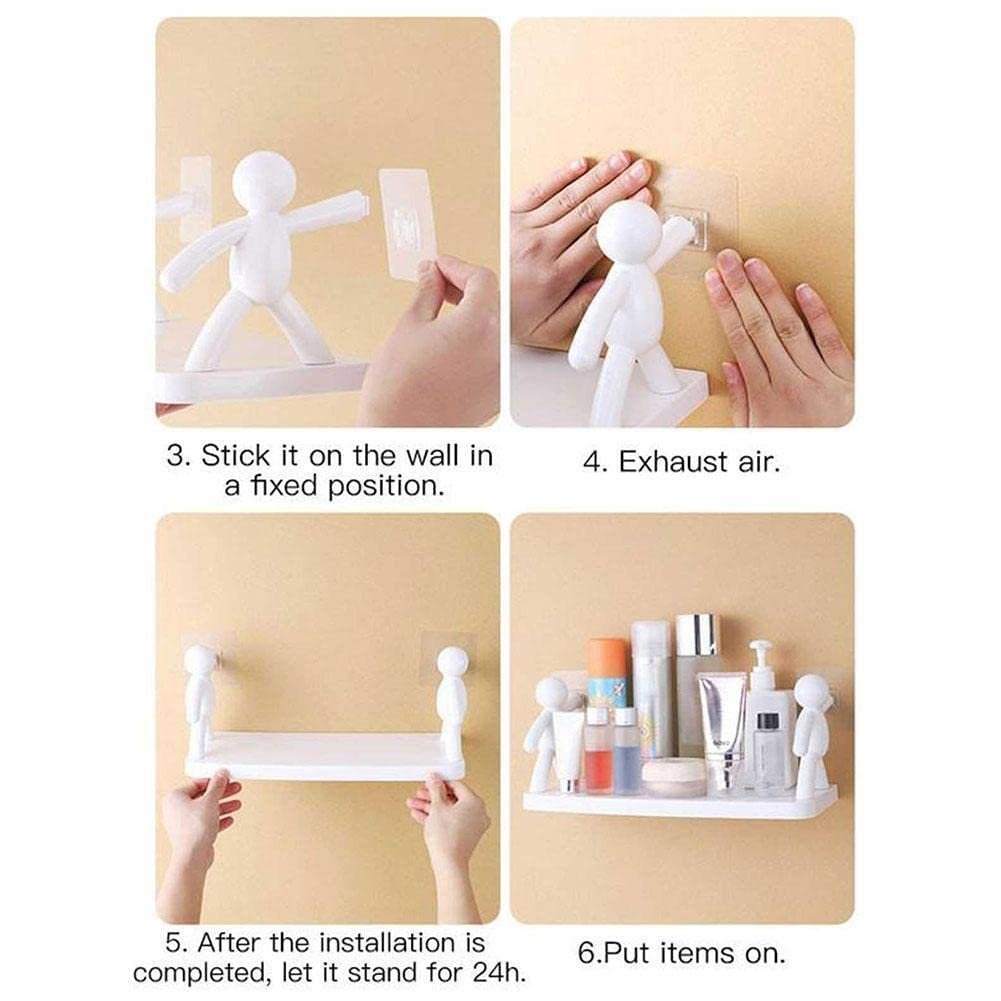 3. Stick it on the wall in a fixed position.

4. Exhaust air.

5. After the installation is completed, let it stand for 24h.

6.Put items on.