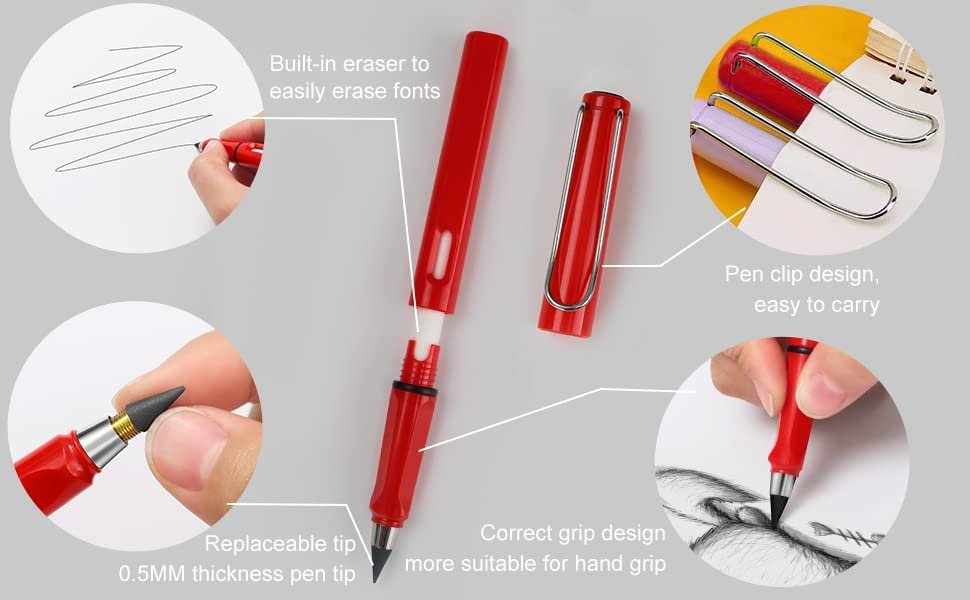 Built-in eraser to
easily erase fonts

Pen clip design,
easy to carry

Replaceable tip
0.5MM thickness pen tip

Correct grip design
more suitable for hand grip