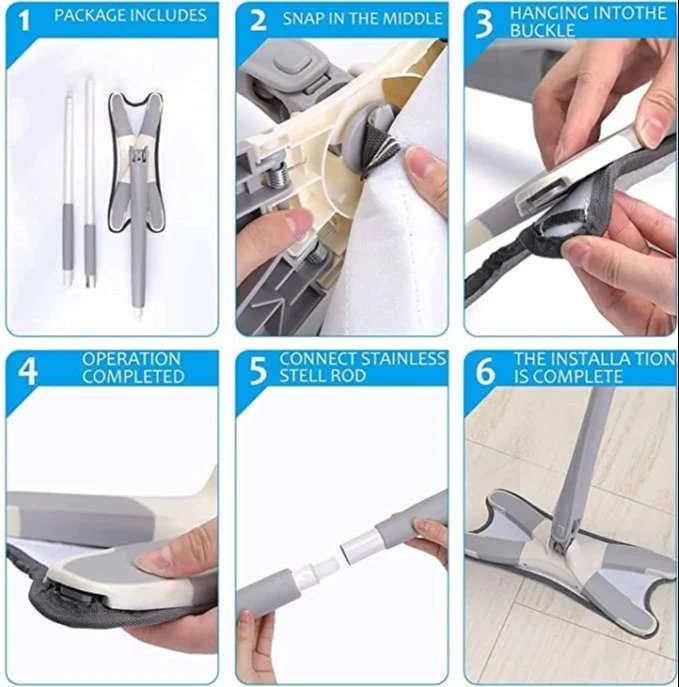 1 PACKAGE INCLUDES

2 SNAP IN THE MIDDLE

3 HANGING INTOTHE BUCKLE

4 OPERATION COMPLETED

5 CONNECT STAINLESS STELL ROD

6 THE INSTALLA TION IS COMPLETE